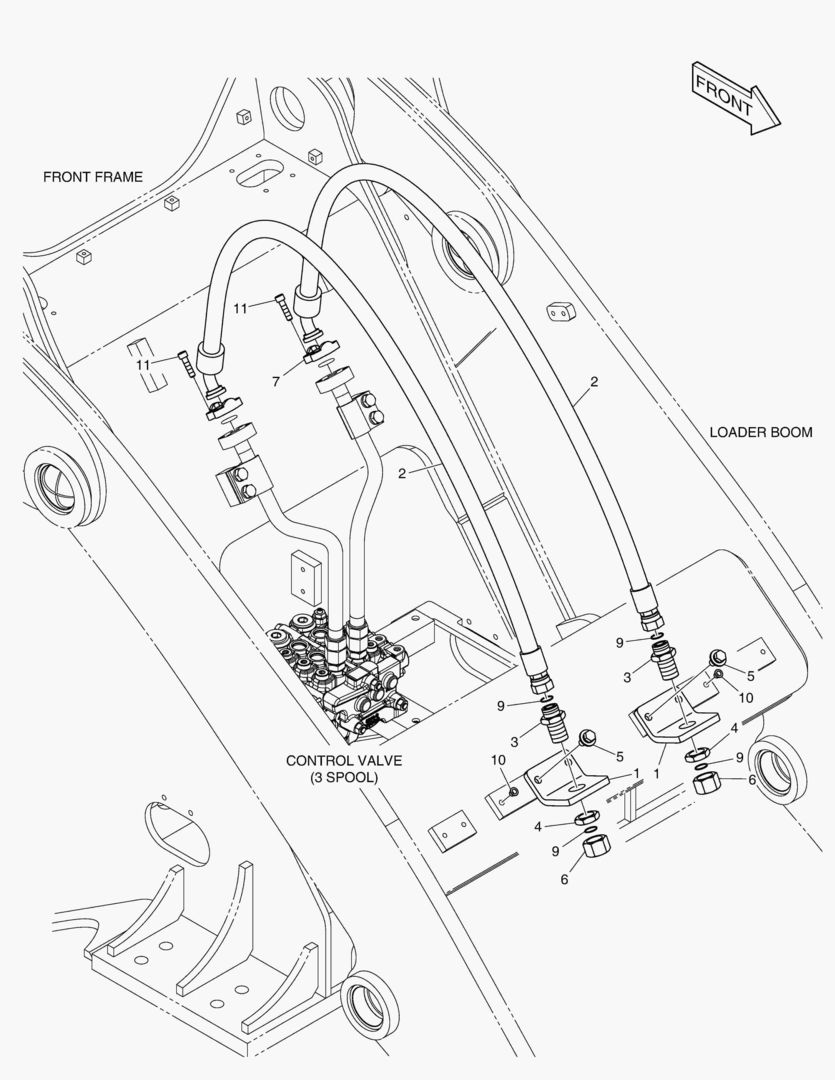 FRONT

FRONT FRAME

11

11

7

2

2

LOADER BOOM

9

3

5

10

4

9

6

1

9

3

5

10

1

4

9

6

CONTROL VALVE
(3 SPOOL)