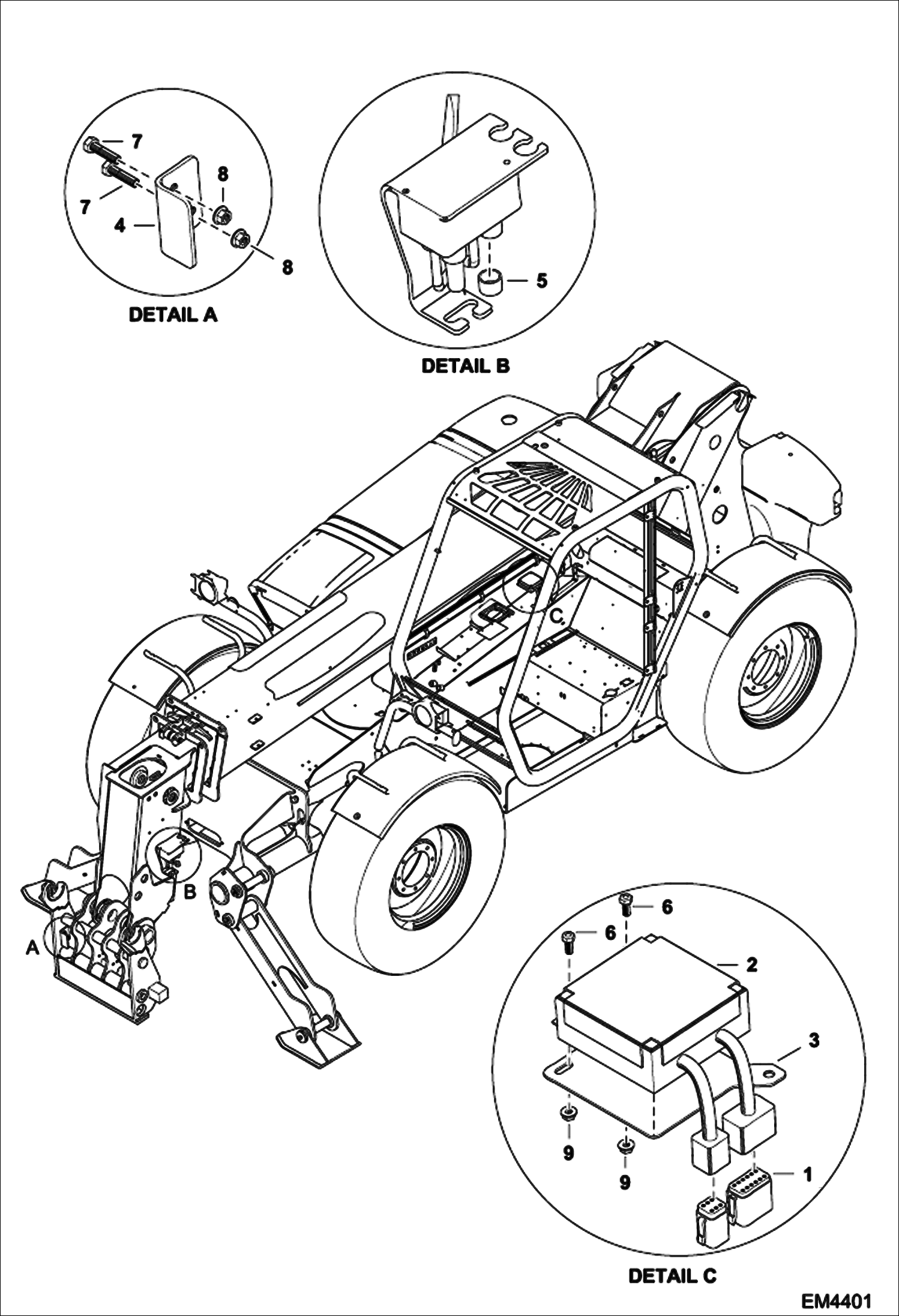 7
7
8
4
8
DETAIL A
5
DETAIL B
C
B
A
6
6
2
3
9
9
1
DETAIL C
EM4401