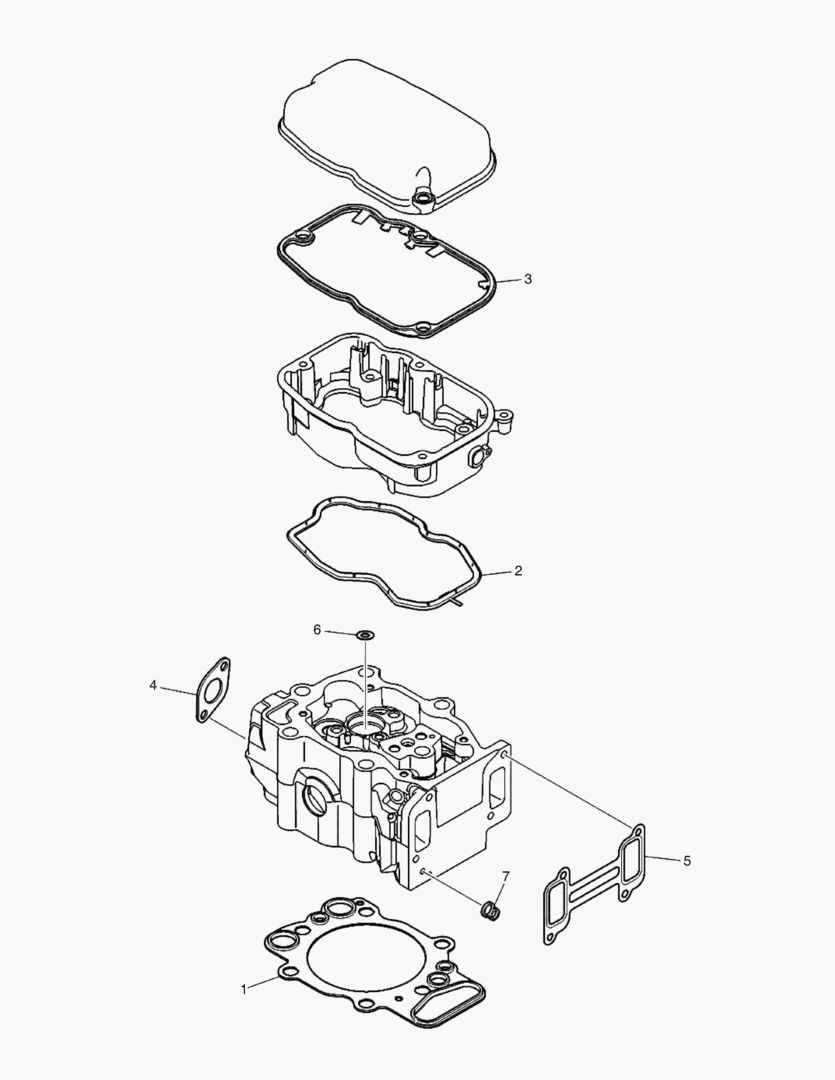 3
2
6
4
5
7
1