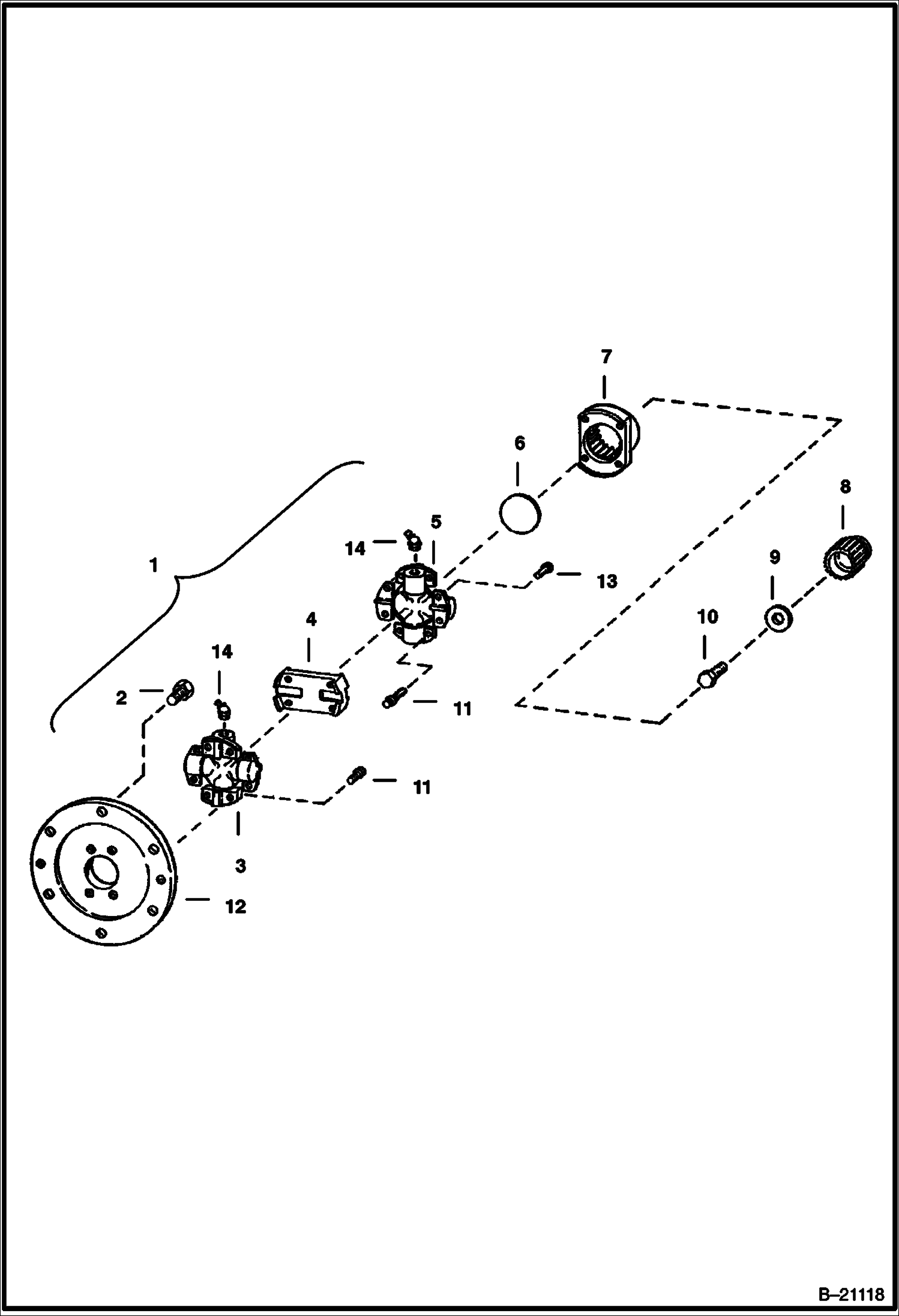 7
6
8
5
14
1
13
9
4
10
14
2
11
11
3
12
B–21118