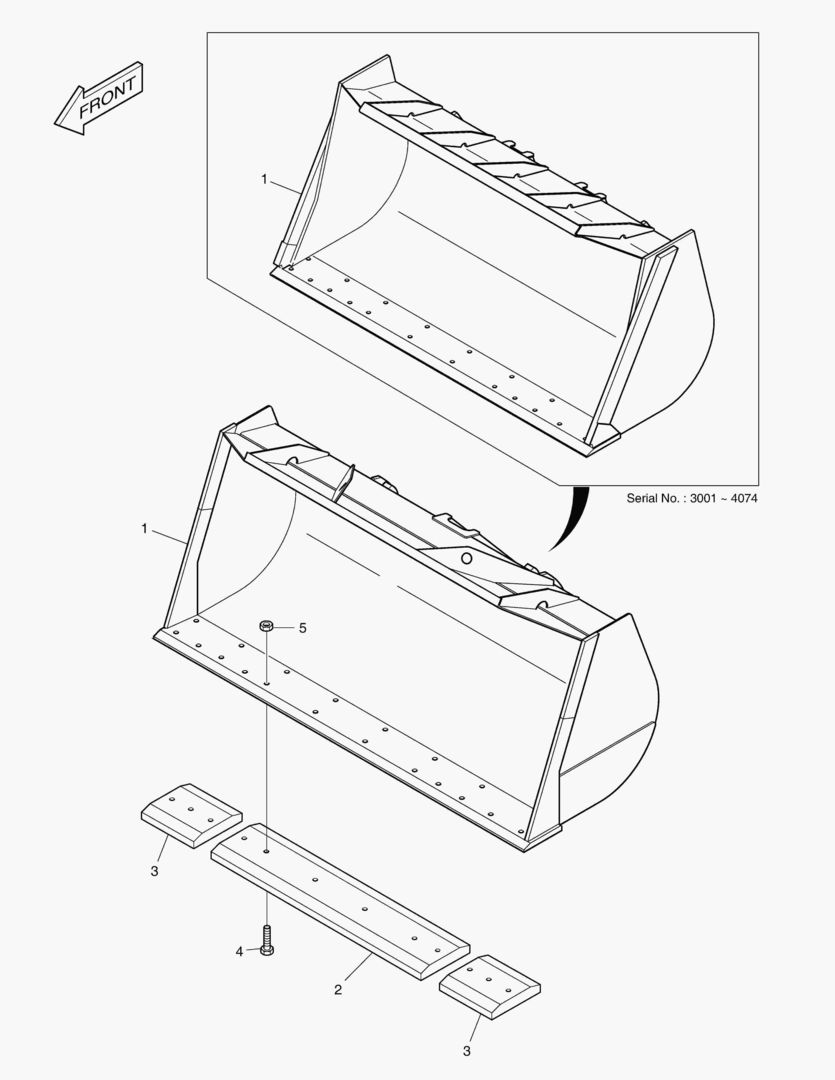 FRONT

1

Serial No. : 3001 ~ 4074

1

5

3

4

2

3