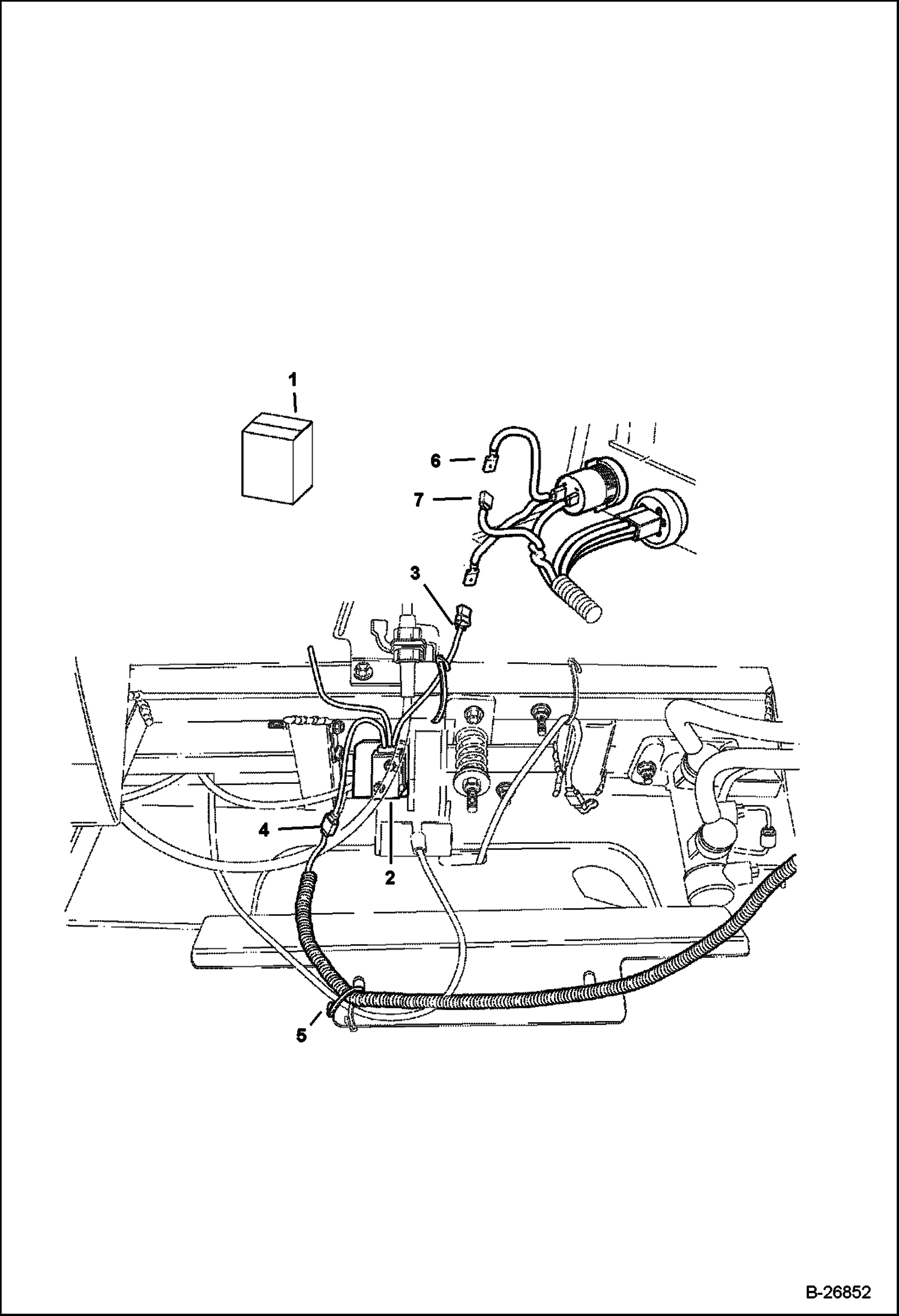 1

6

7

3

4

2

5

B-26852