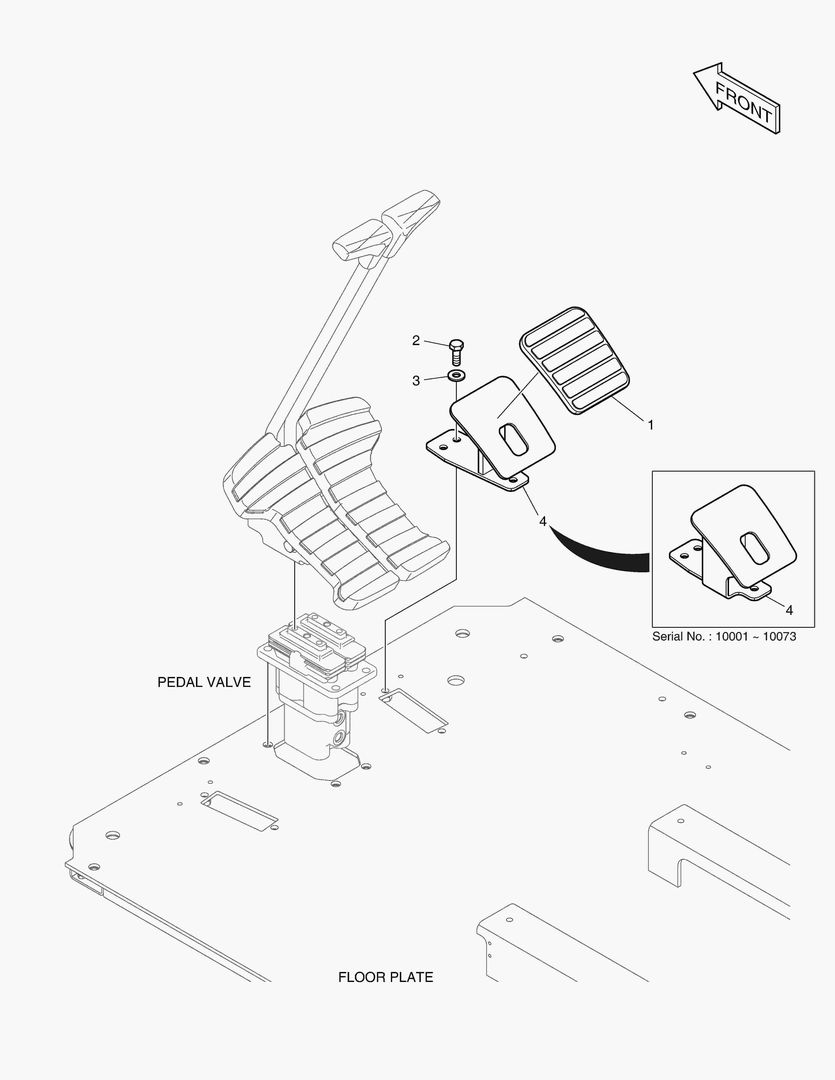 FRONT

2

3

1

4

4

Serial No. : 10001 ~ 10073

PEDAL VALVE

FLOOR PLATE