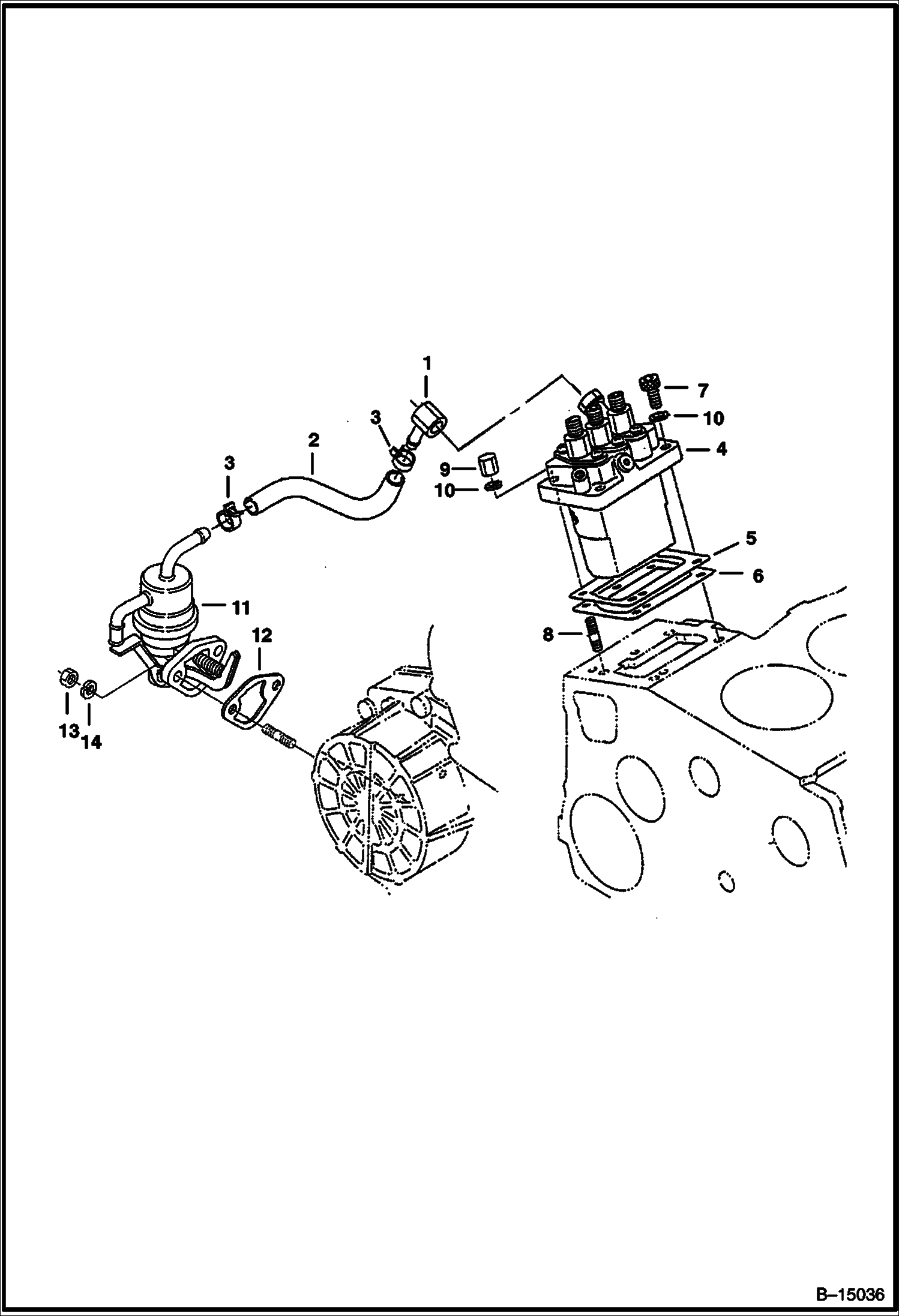 1
7
3
10
2
4
3
9
10
5
6
11
12
8
13
14
B–15036