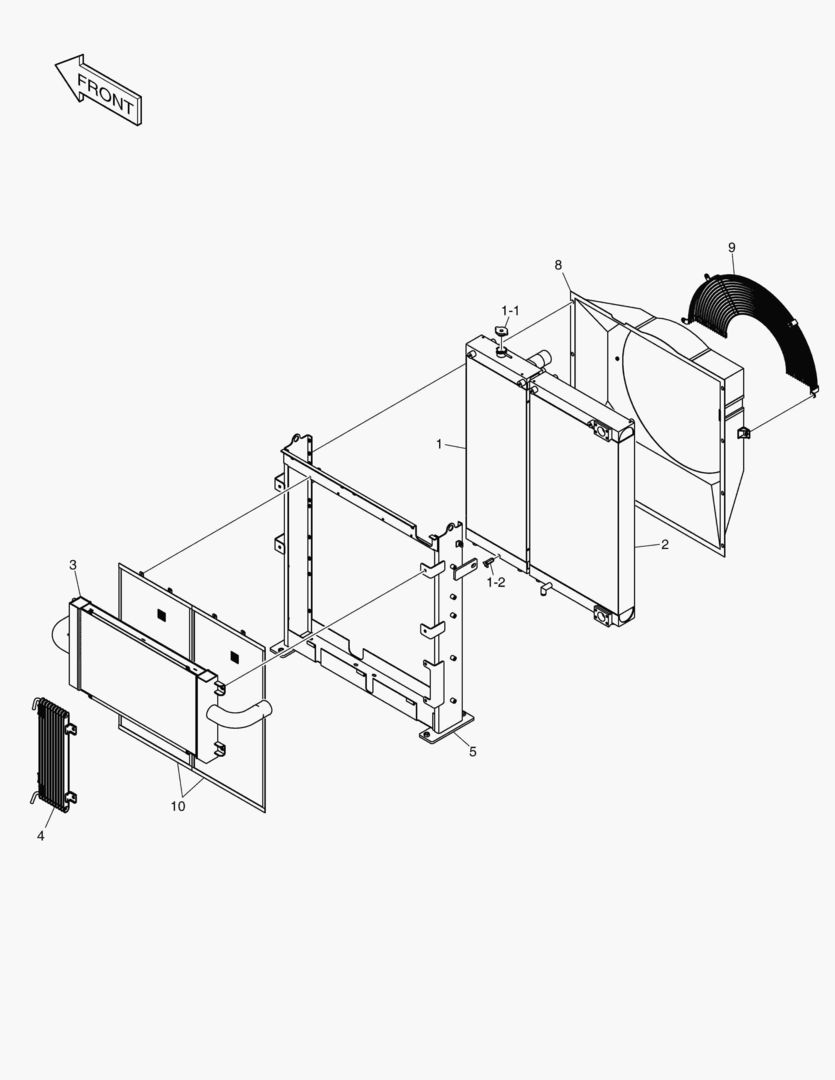 FRONT

9
8
1-1
1
2
1-2
3
5
10
4