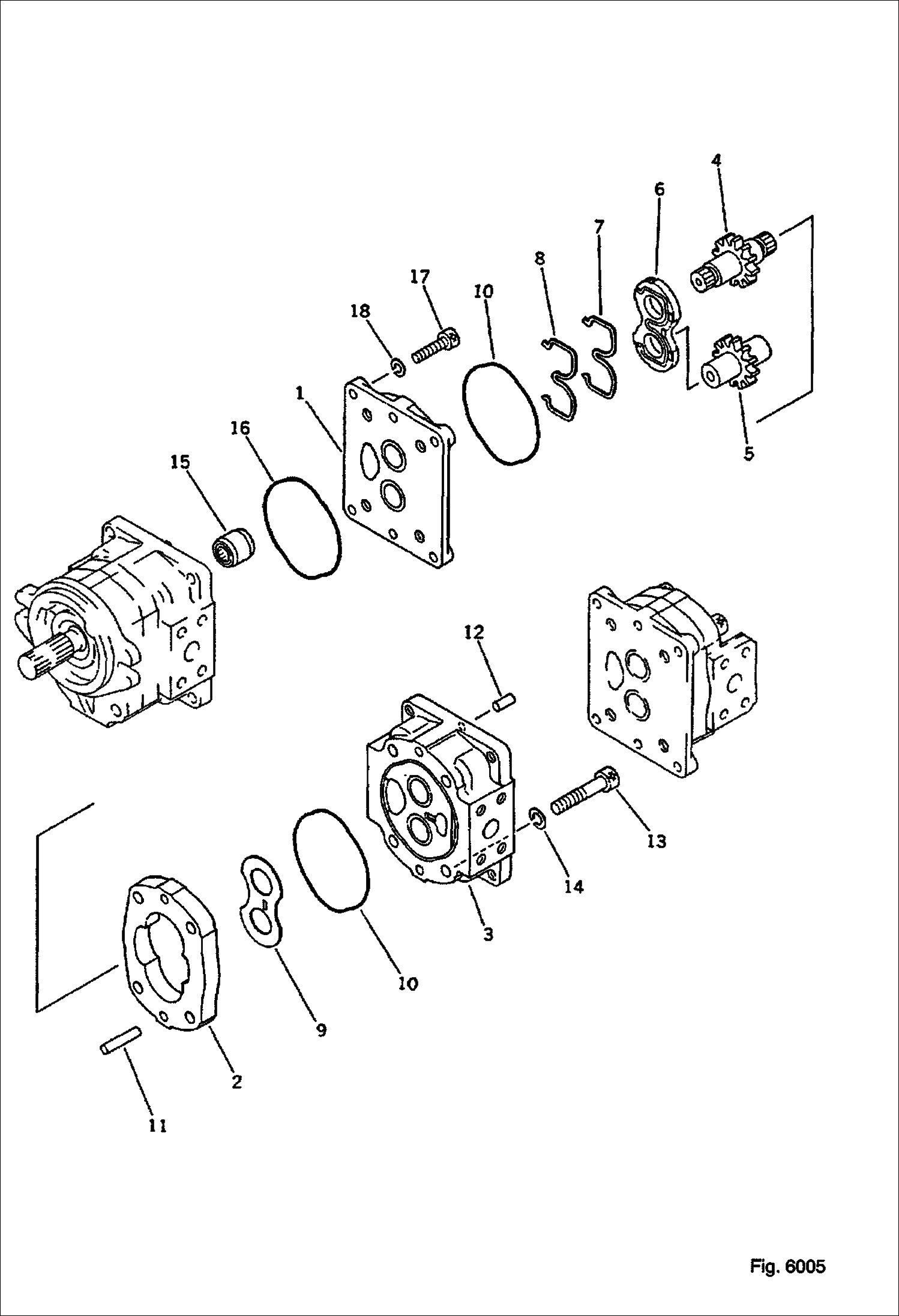 4
6
7
8
17
10
18
1
16
15
5
12
13
14
3
10
9
2
11
Fig. 6005