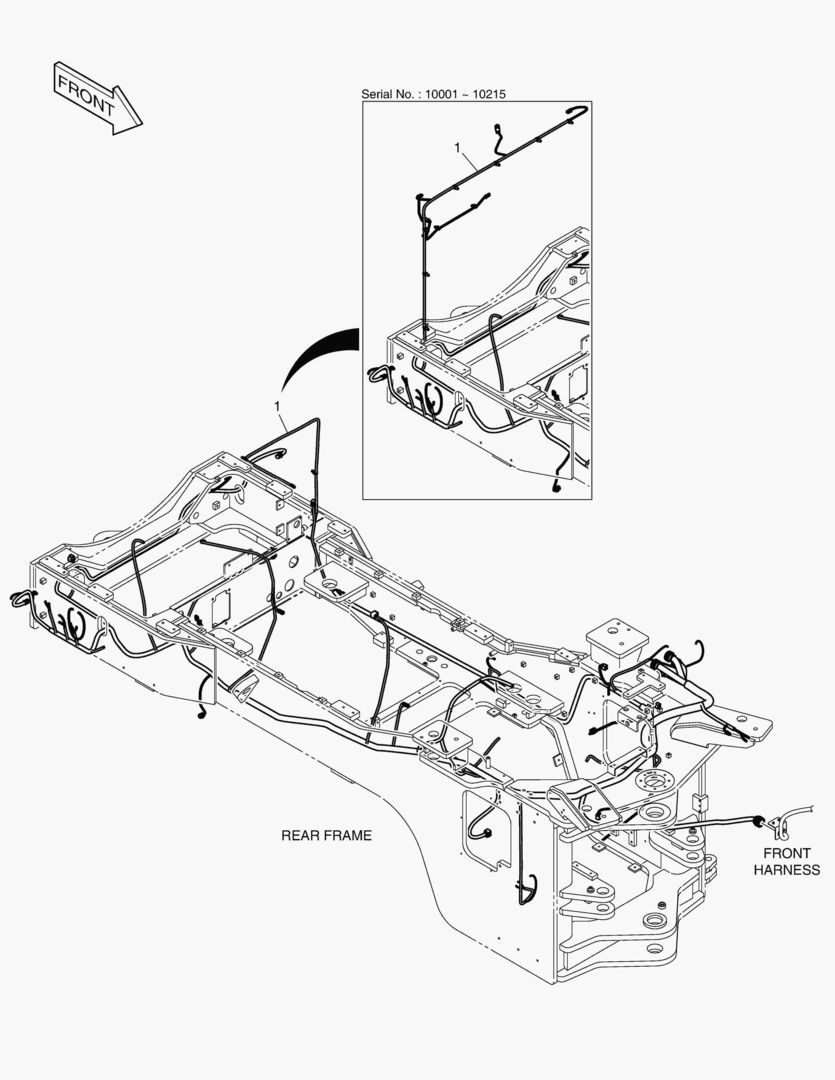 FRONT

Serial No. : 10001 ~ 10215

1

1

REAR FRAME

FRONT HARNESS