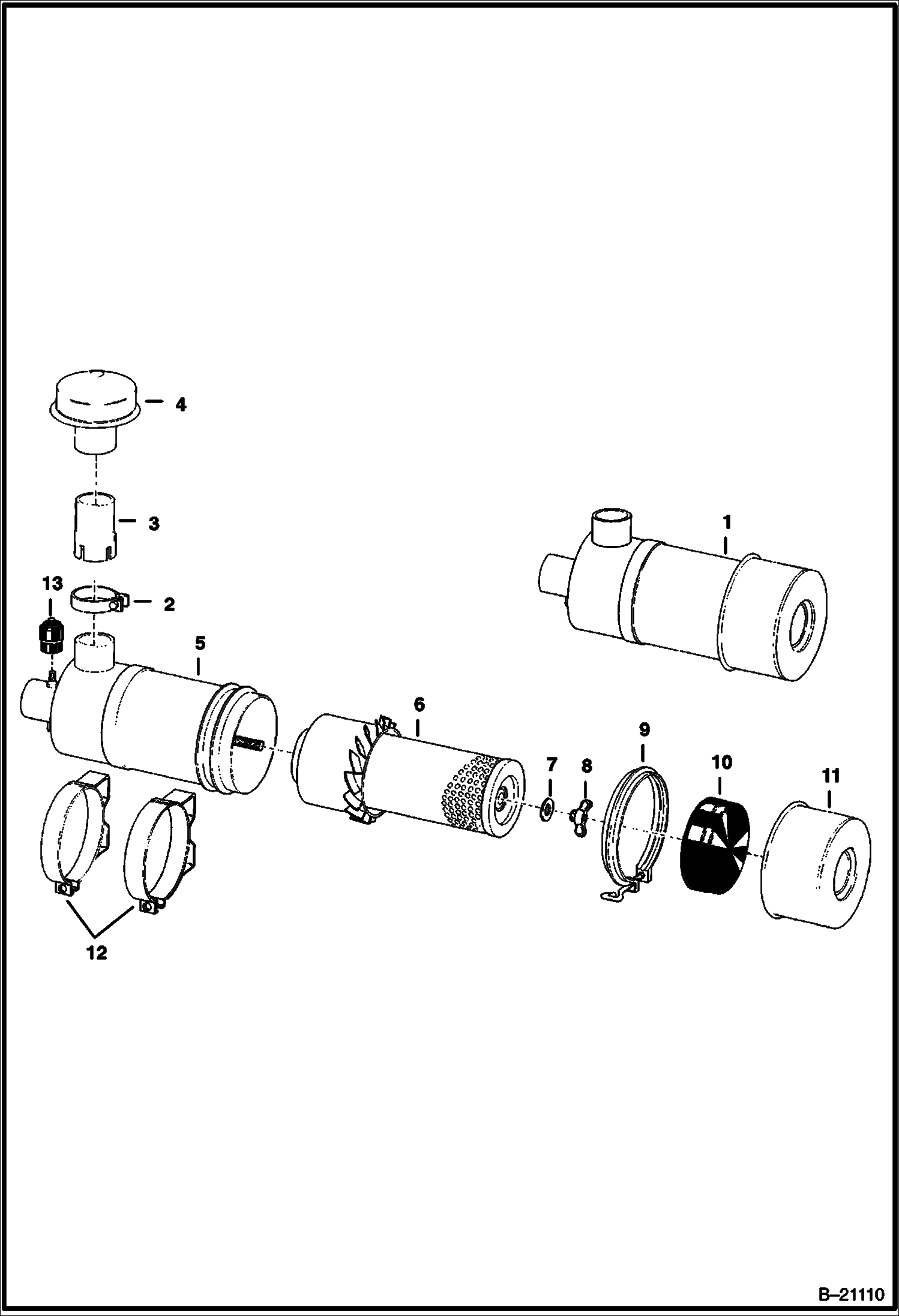 4

3

1

13

2

5

6

9

7

8

10

11

12

B–21110