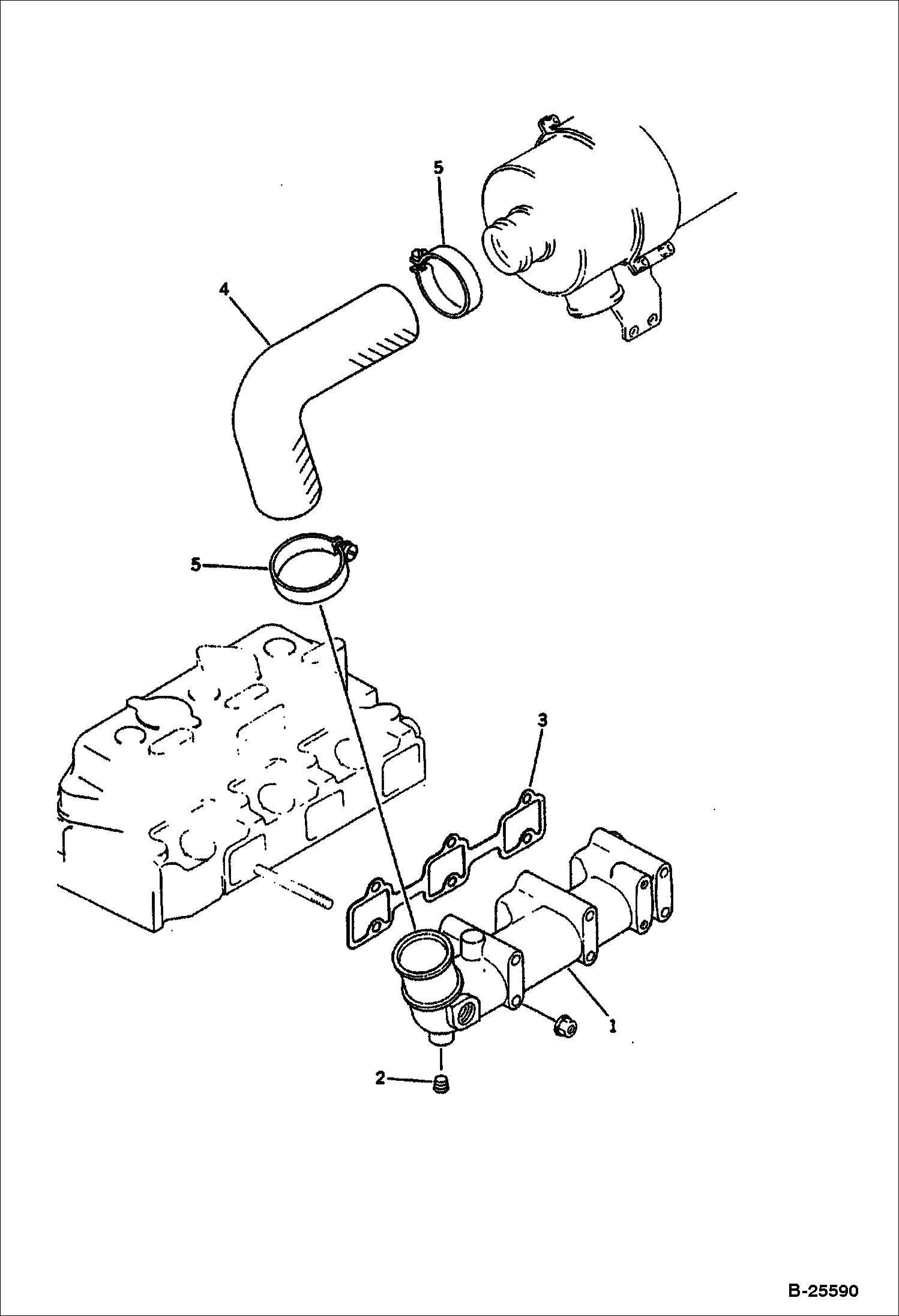 5
4
5
3
1
2
B-25590