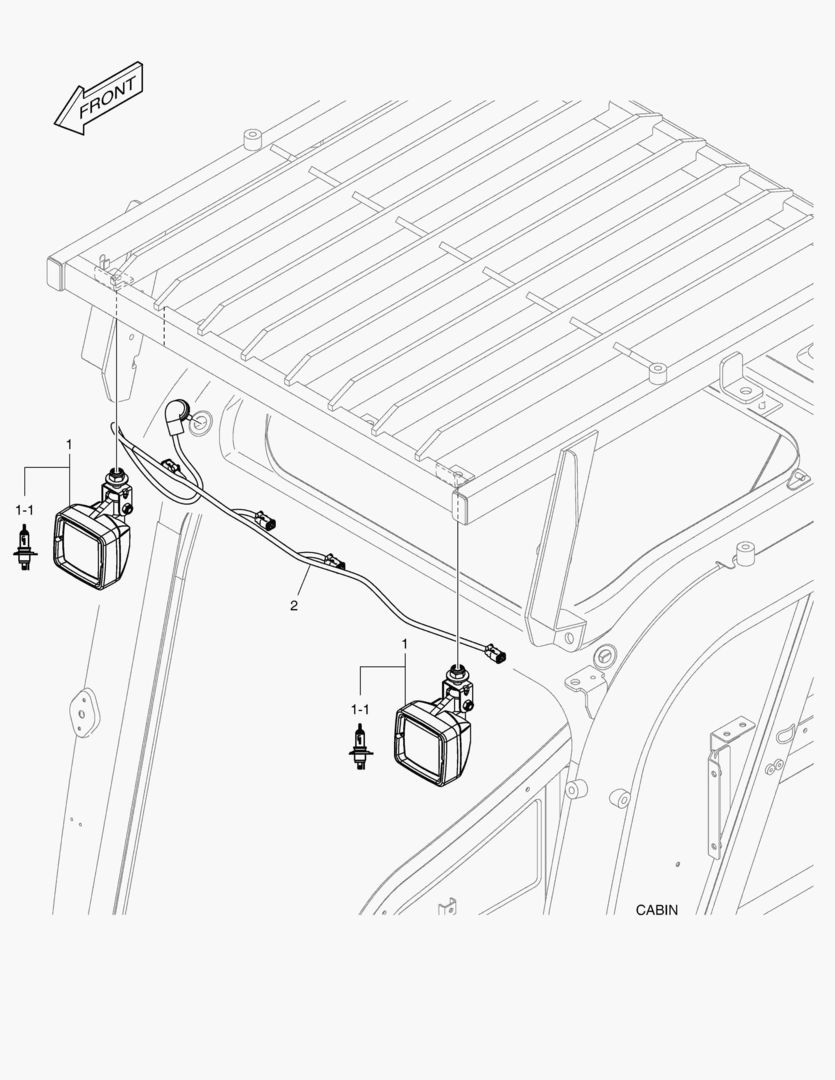 FRONT

1

1-1

2

1

1-1

CABIN