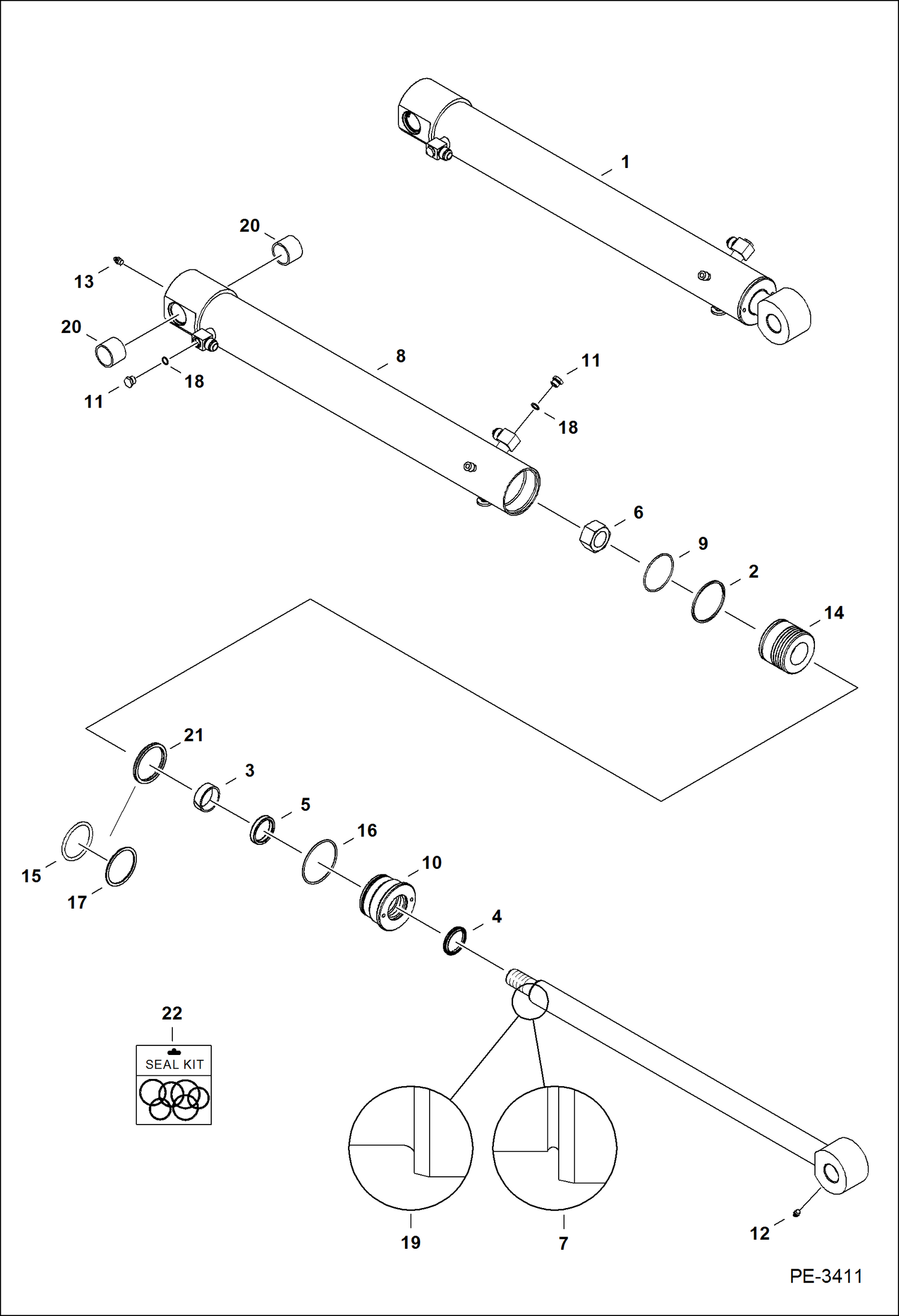 1

20

13

20

8

11

18

11

18

6

9

2

14

21

3

5

16

10

15

17

4

22

SEAL KIT

19

7

12

PE-3411