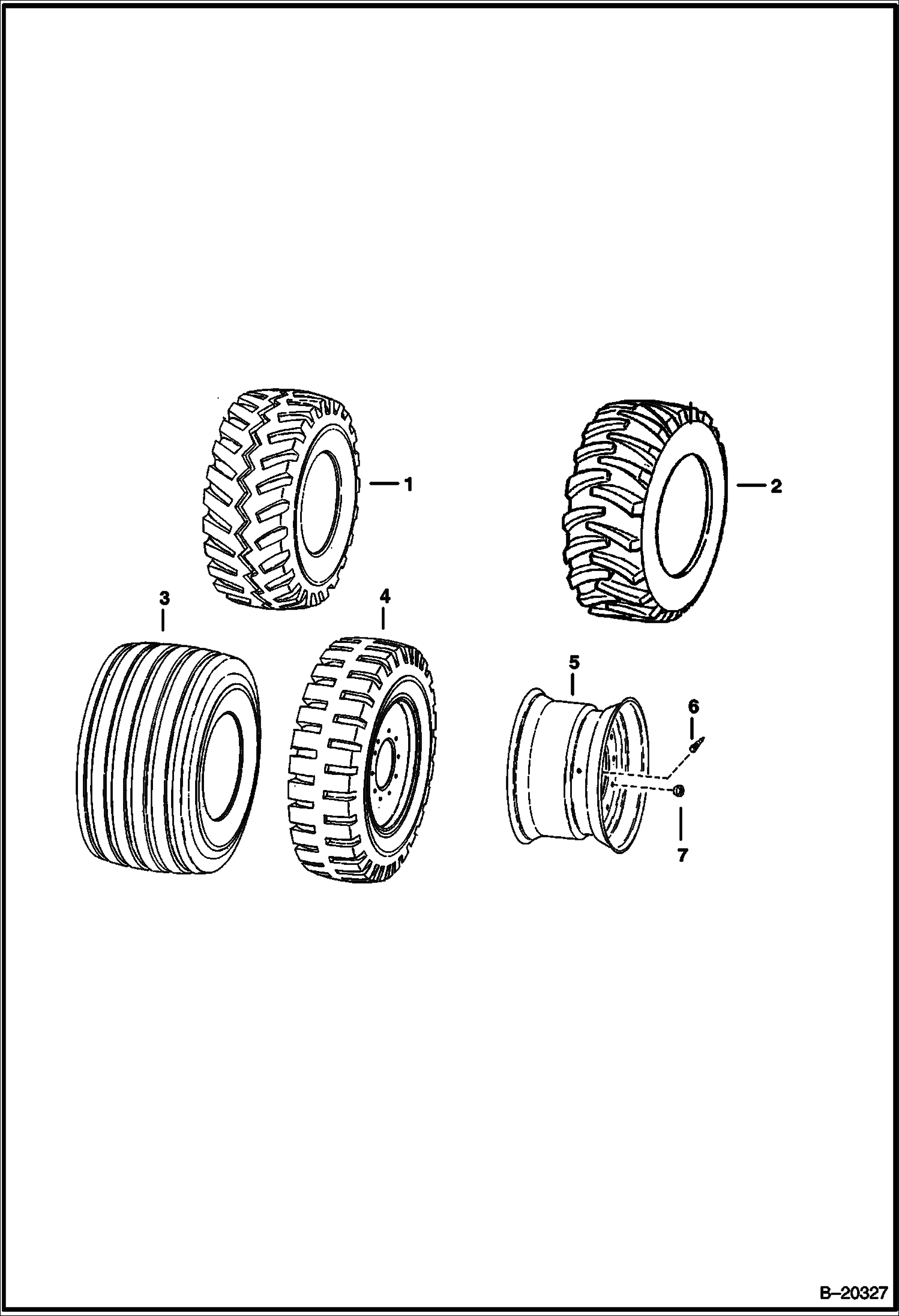 1
2
3
4
5
6
7
B–20327