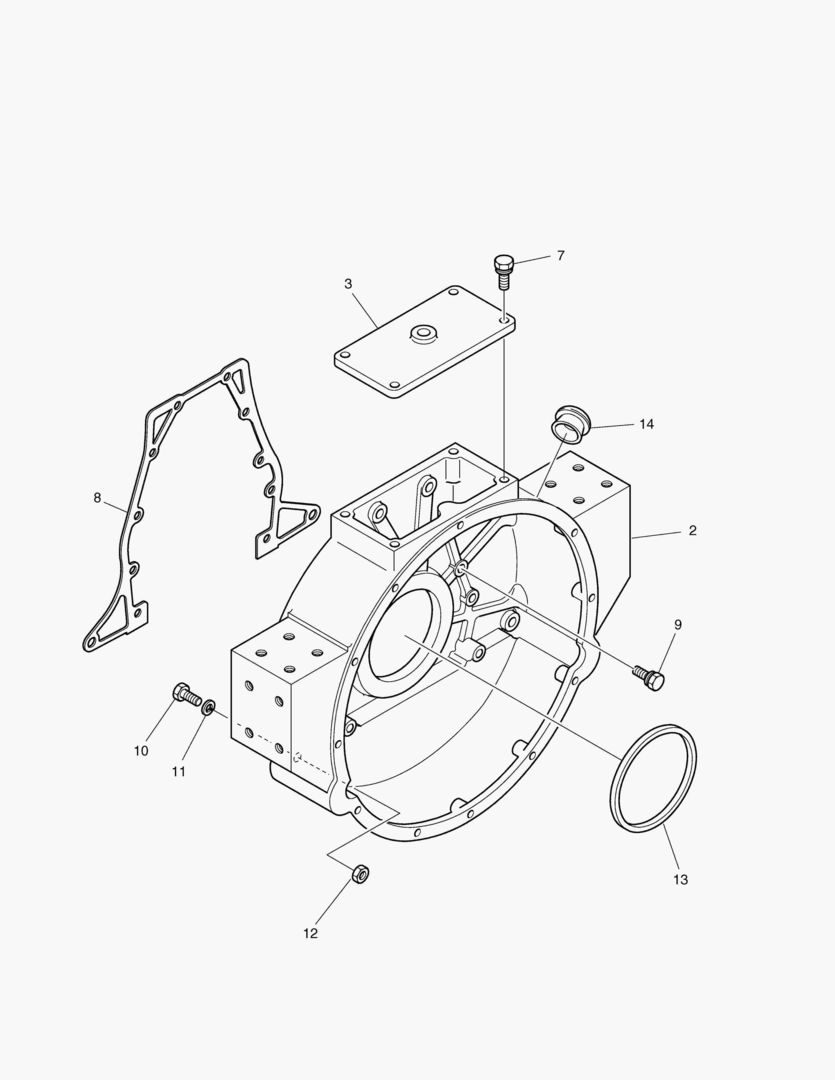 7
3
14
8
2
9
10
11
13
12