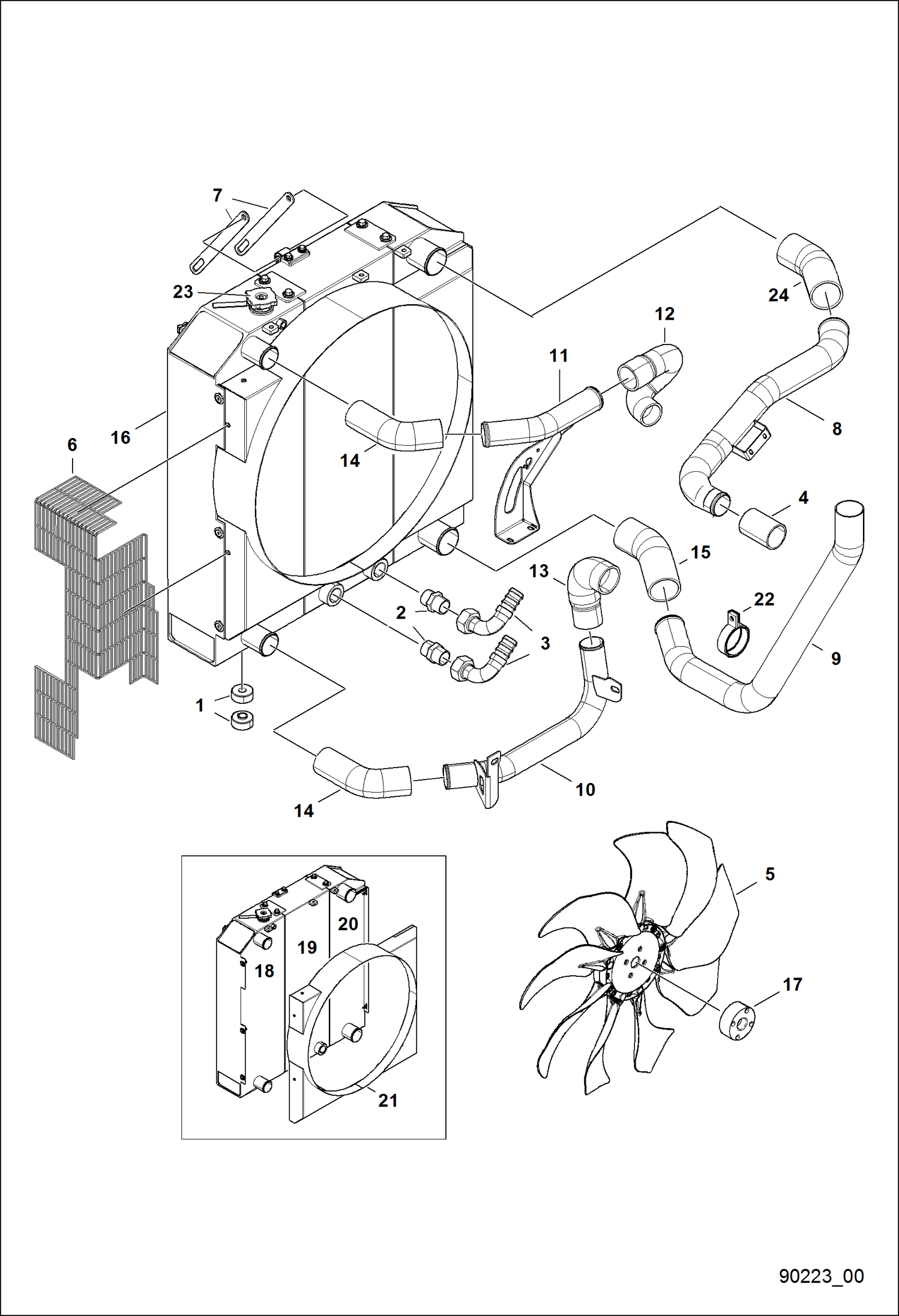 7
23
24
12
11
16
6
14
8
4
15
13
22
2
3
9
1
10
14
5
20
19
18
17
21
90223_00