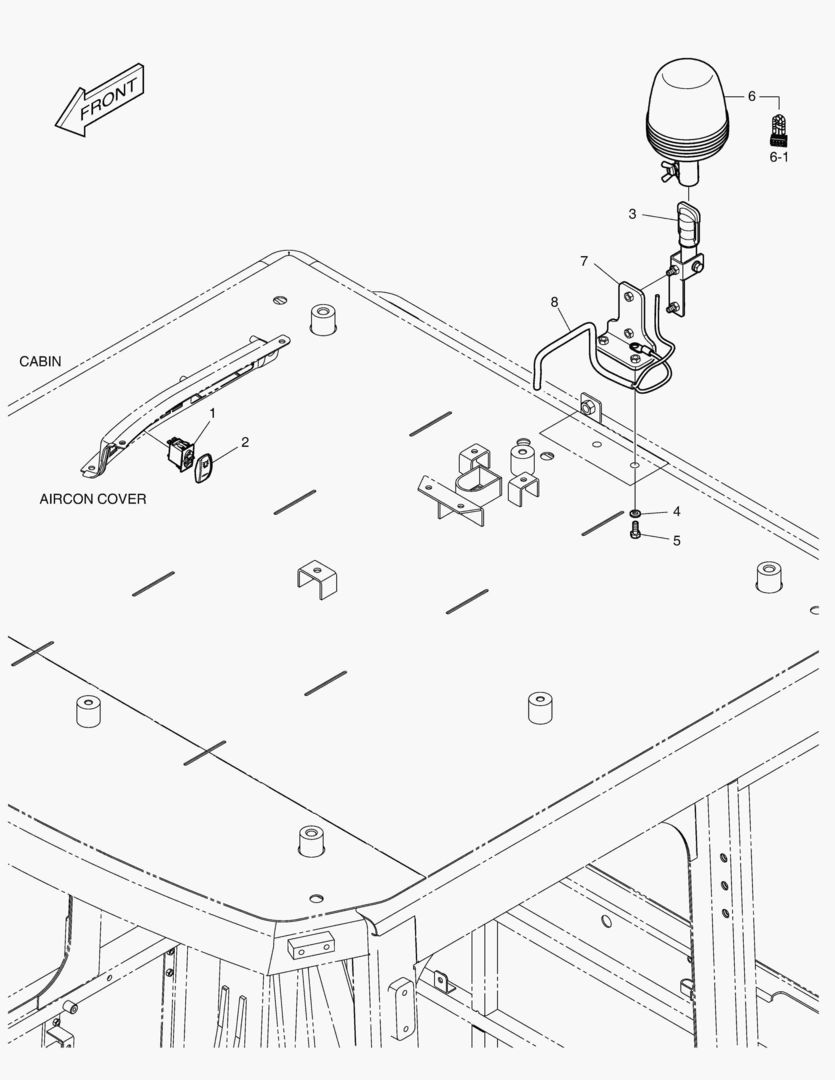 FRONT

6

6-1

3

7

8

CABIN

1

2

AIRCON COVER

4

5