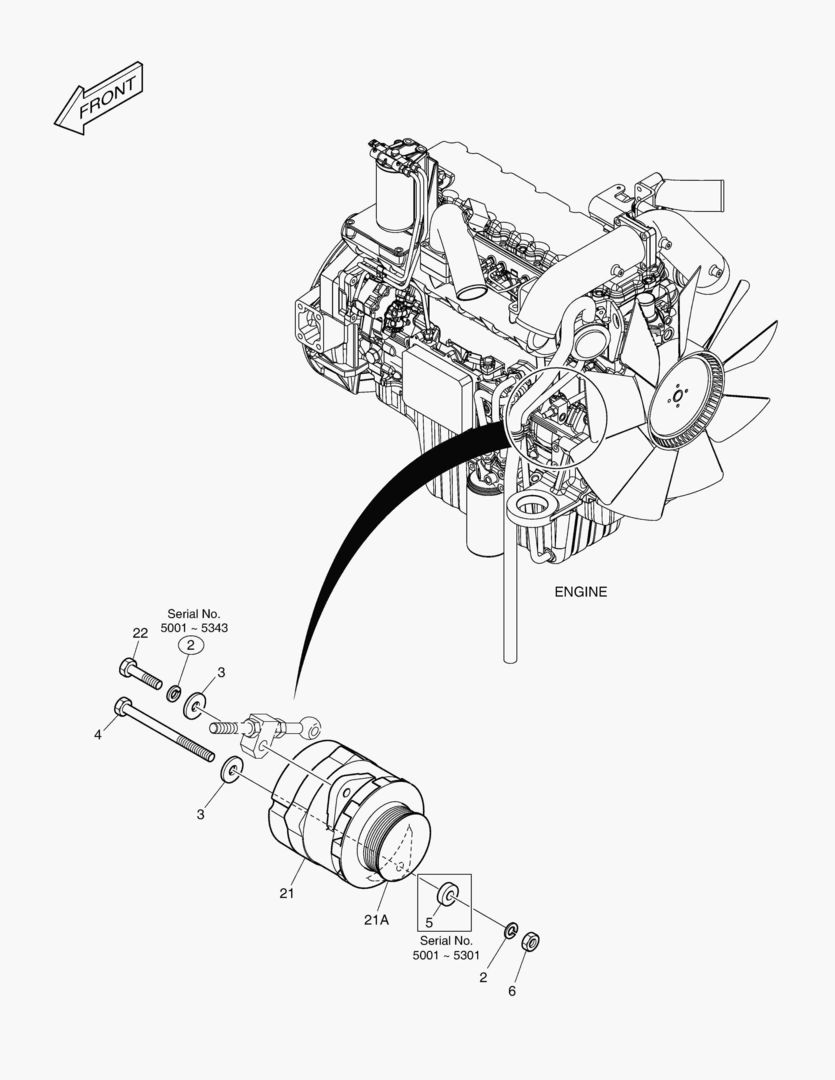 FRONT

ENGINE

Serial No.
5001 ~ 5343

22

2

3

4

3

21

21A

5

Serial No.
5001 ~ 5301

2

6