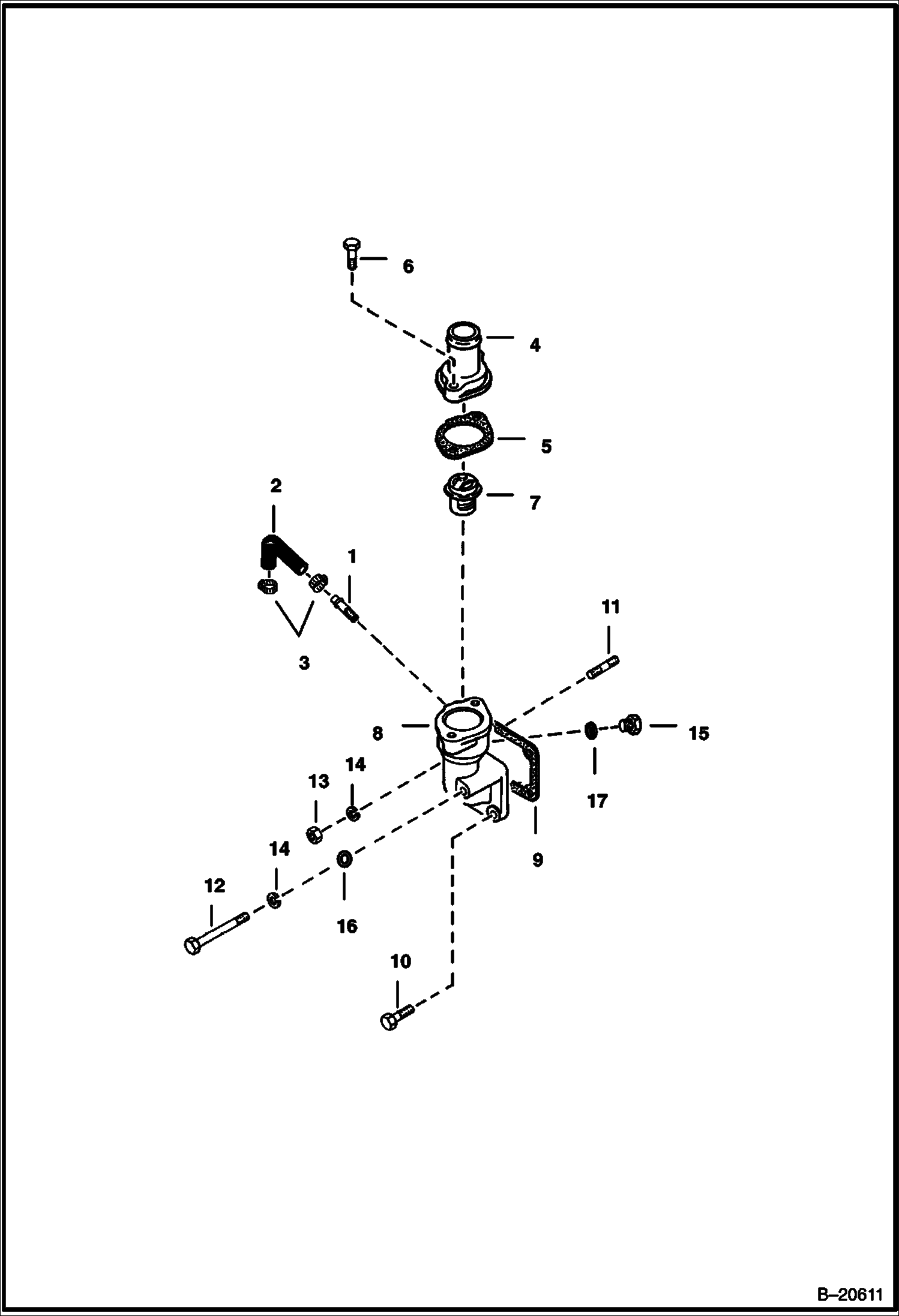 6

4

5

2

7

1

11

3

8

15

14

13

17

14

9

12

16

10

B–20611