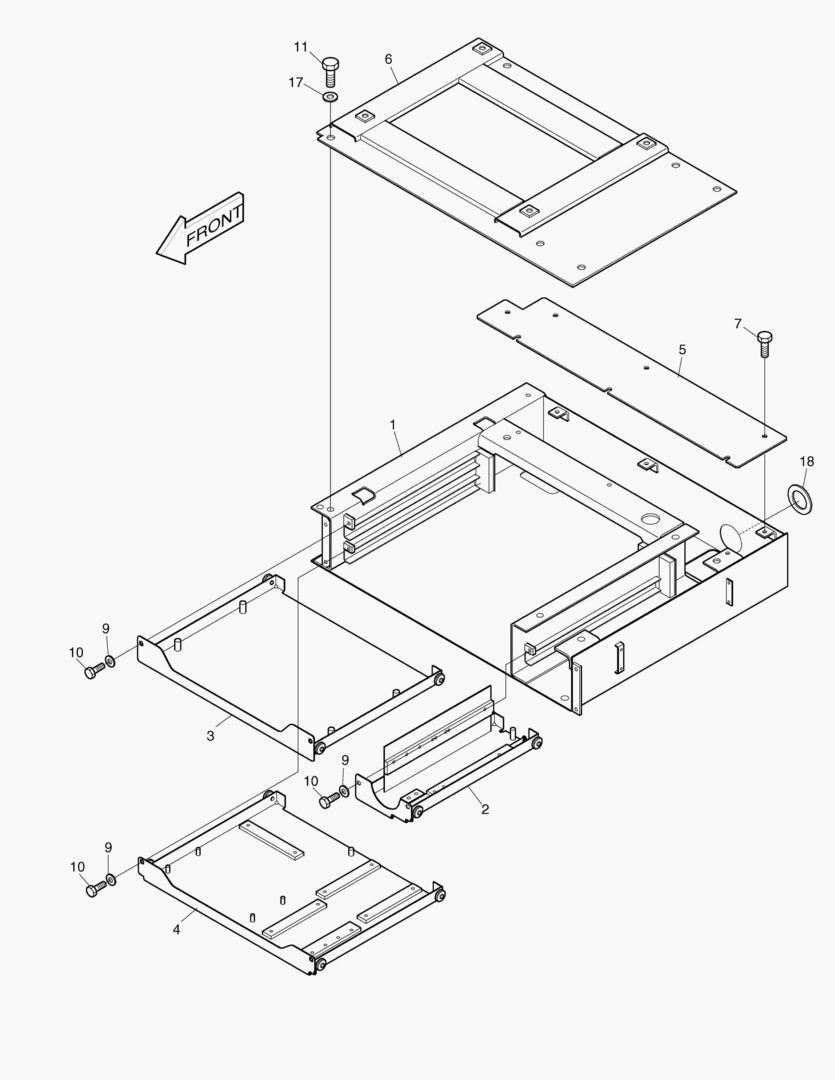 11
6
17
FRONT
7
5
1
18
9
10
3
9
10
2
9
10
4