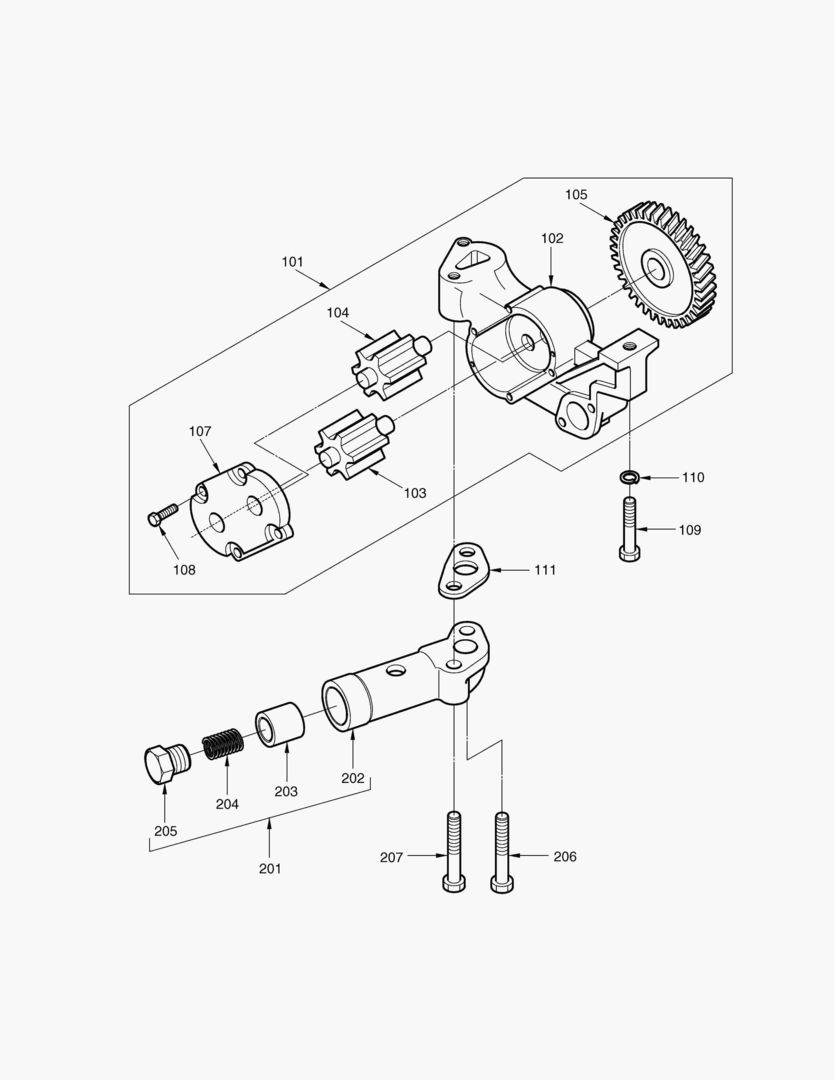 105
102
101
104
107
103
110
109
108
111
205
204
203
202
201
207
206