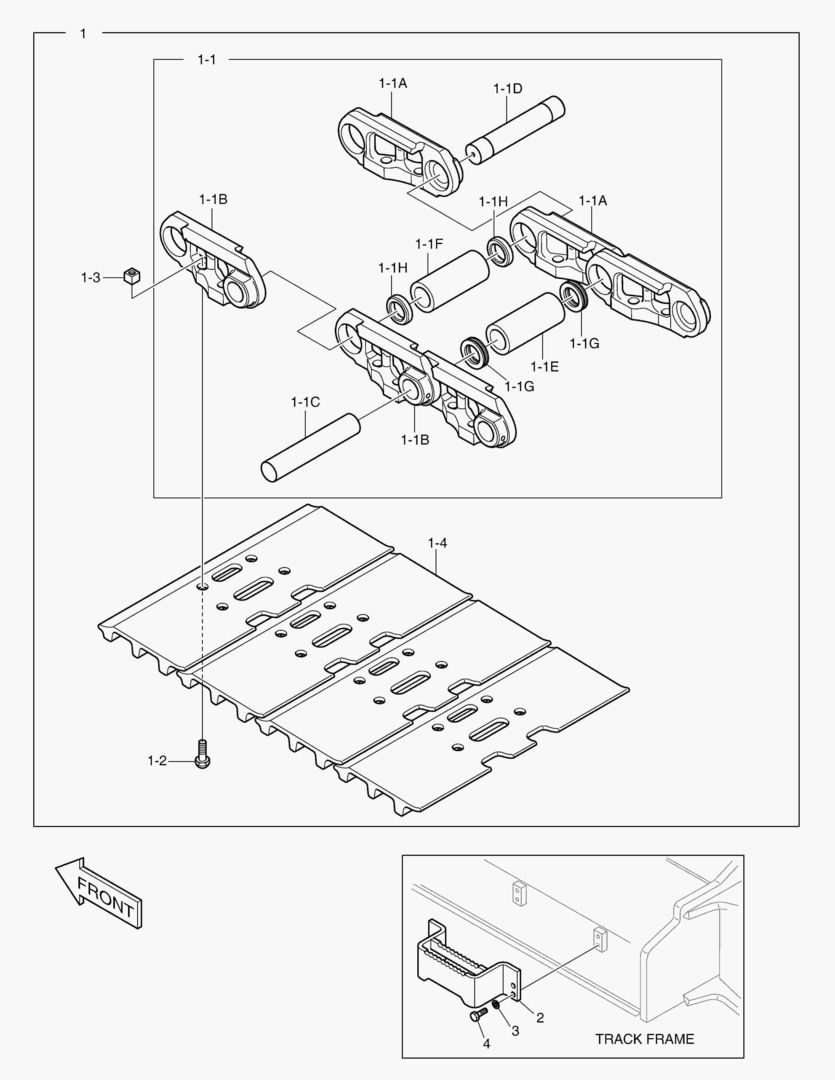 1

1-1

1-1A

1-1D

1-1B

1-1H

1-1A

1-3

1-1F

1-1H

1-1G

1-1E

1-1G

1-1C

1-1B

1-4

1-2

FRONT

2

3

4

TRACK FRAME