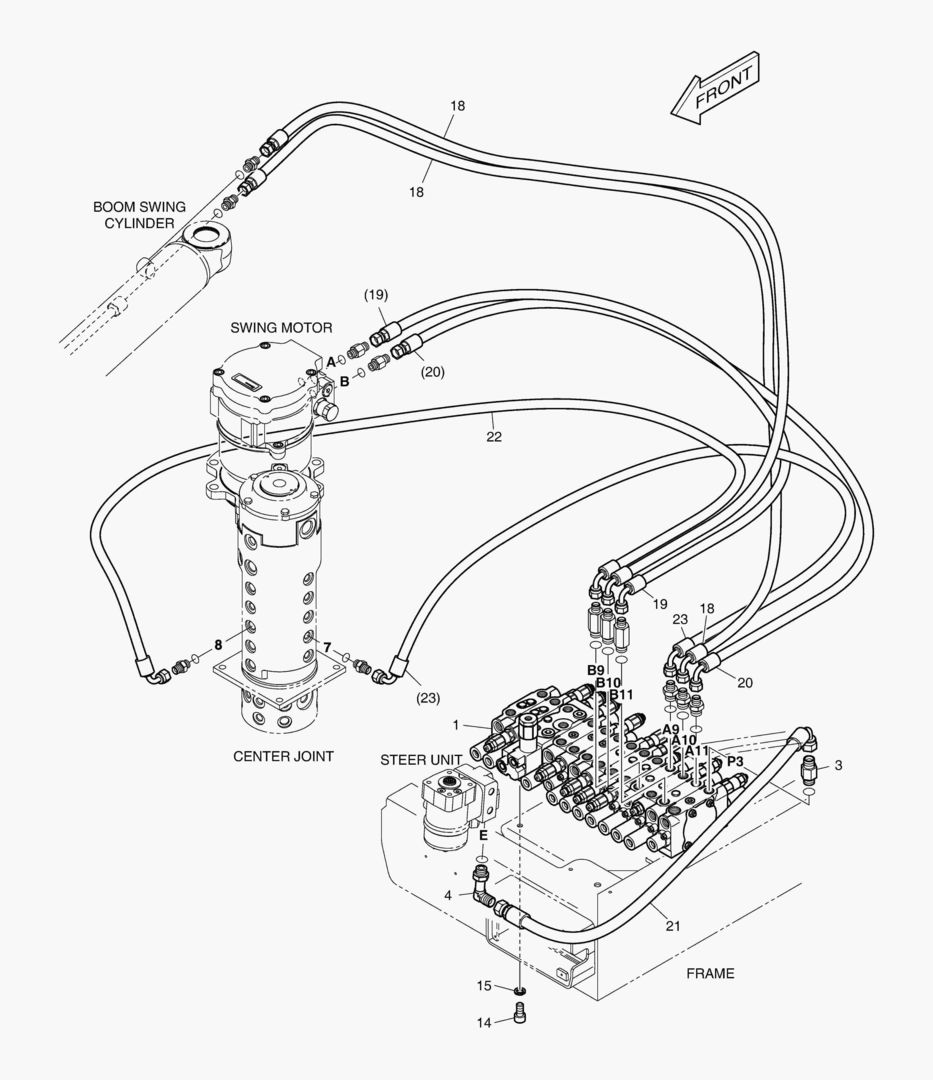 FRONT

18

18

BOOM SWING CYLINDER

(19)

SWING MOTOR

A

B

(20)

22

19

23

18

20

8

7

(23)

B9
B10
B11

1

A9
A10
A11
P3

3

CENTER JOINT

STEER UNIT

E

4

21

FRAME

15

14