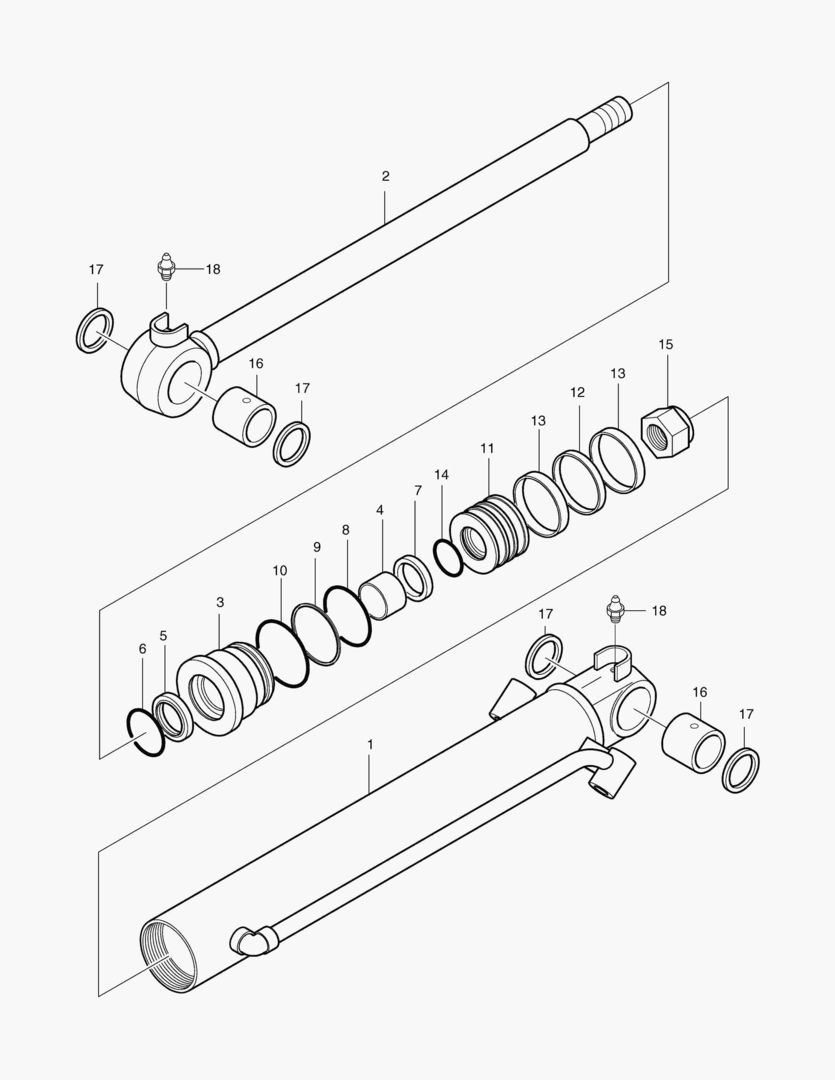 2
17
18
16
17
15
13
12
13
11
14
7
4
8
9
10
3
5
6
17
18
16
17
1