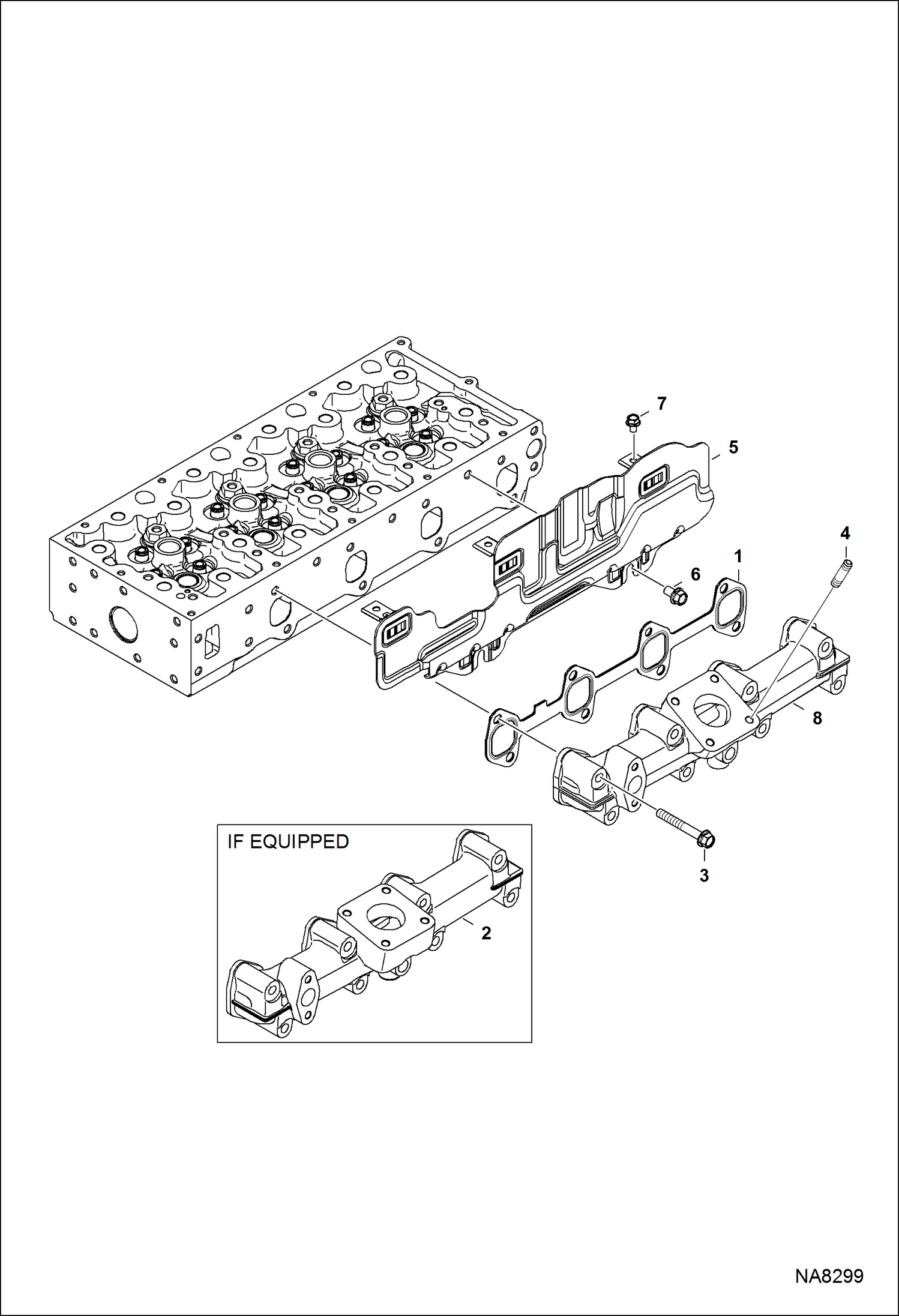 7
5
4
1
6
8
3
IF EQUIPPED
2
NA8299