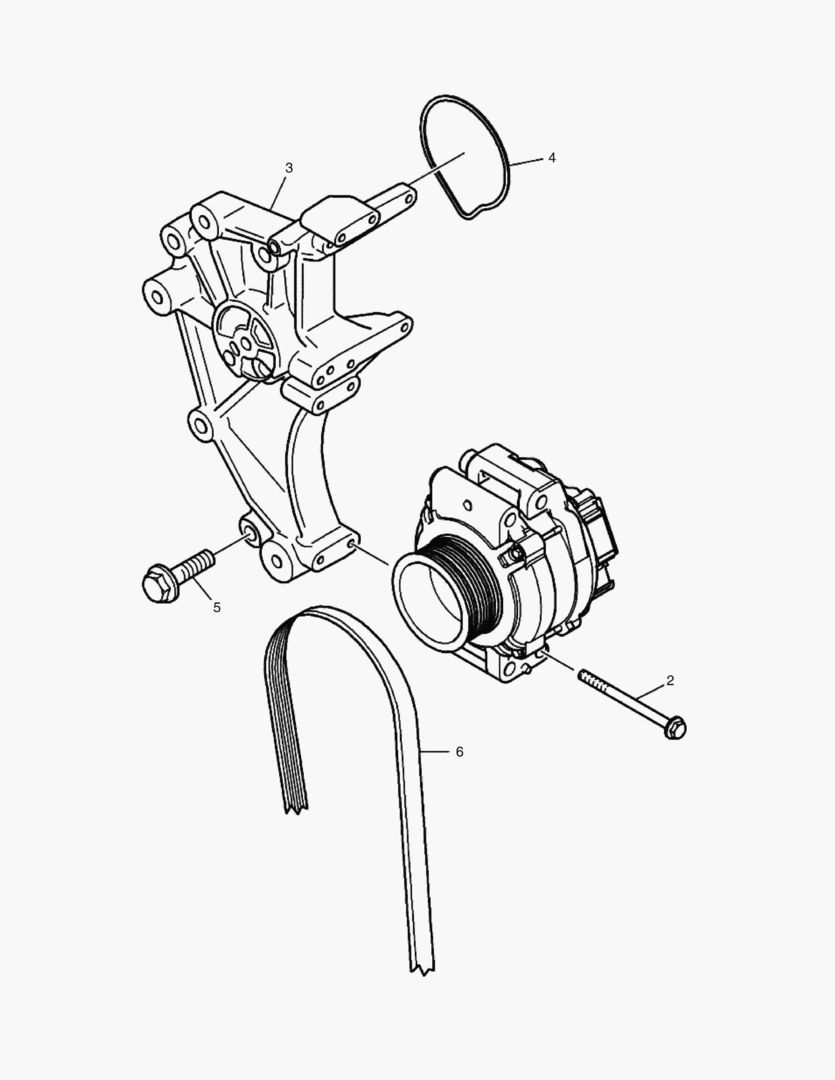 3
4
5
2
6