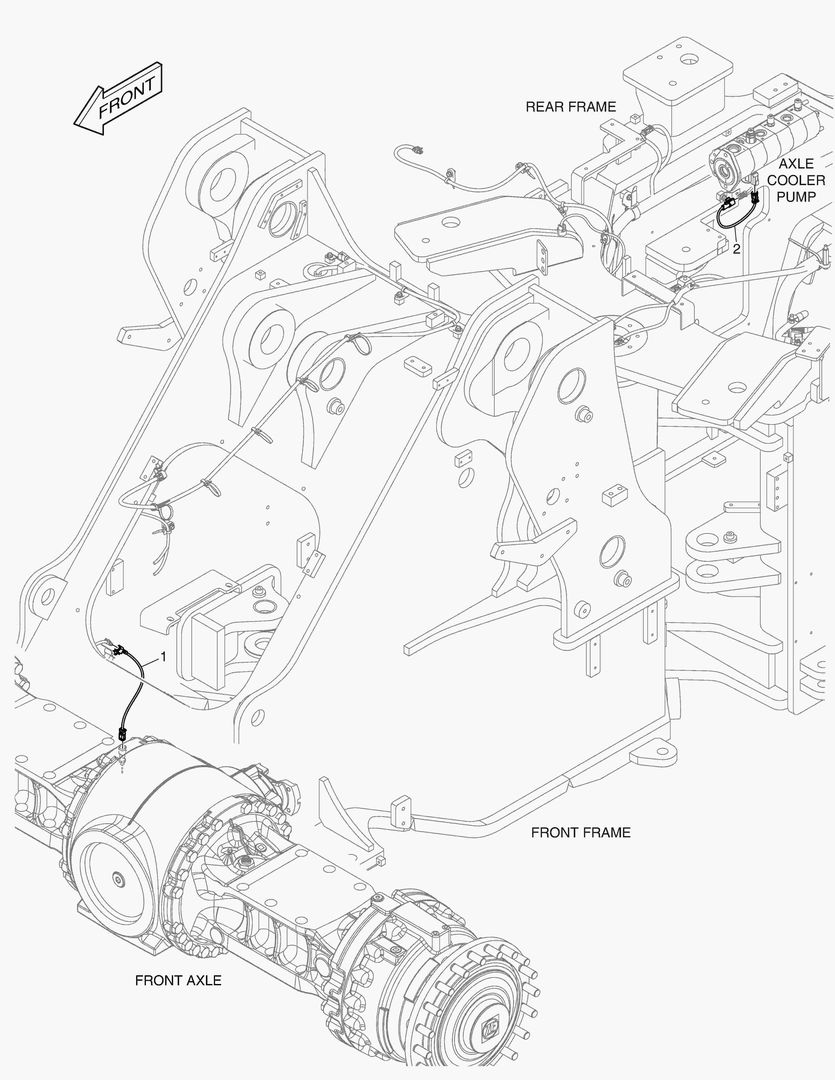 FRONT

REAR FRAME

AXLE COOLER PUMP

2

1

FRONT FRAME

FRONT AXLE