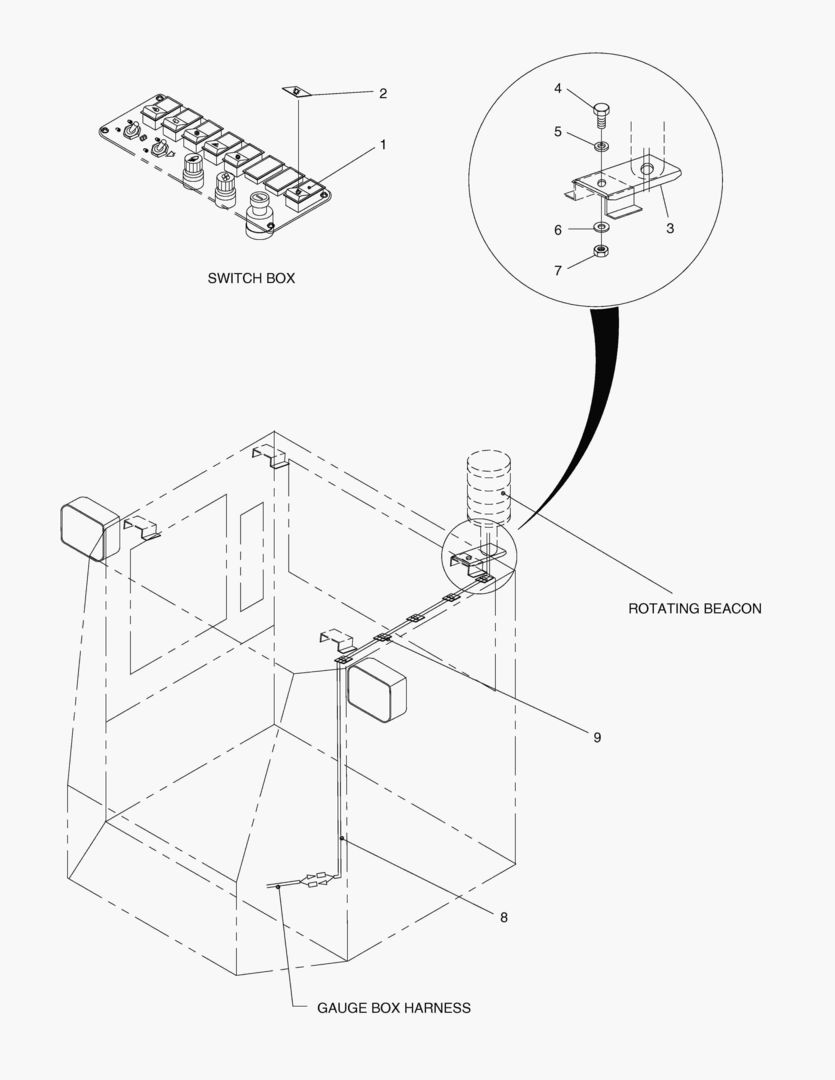 2
1
SWITCH BOX
4
5
3
6
7
ROTATING BEACON
9
8
GAUGE BOX HARNESS