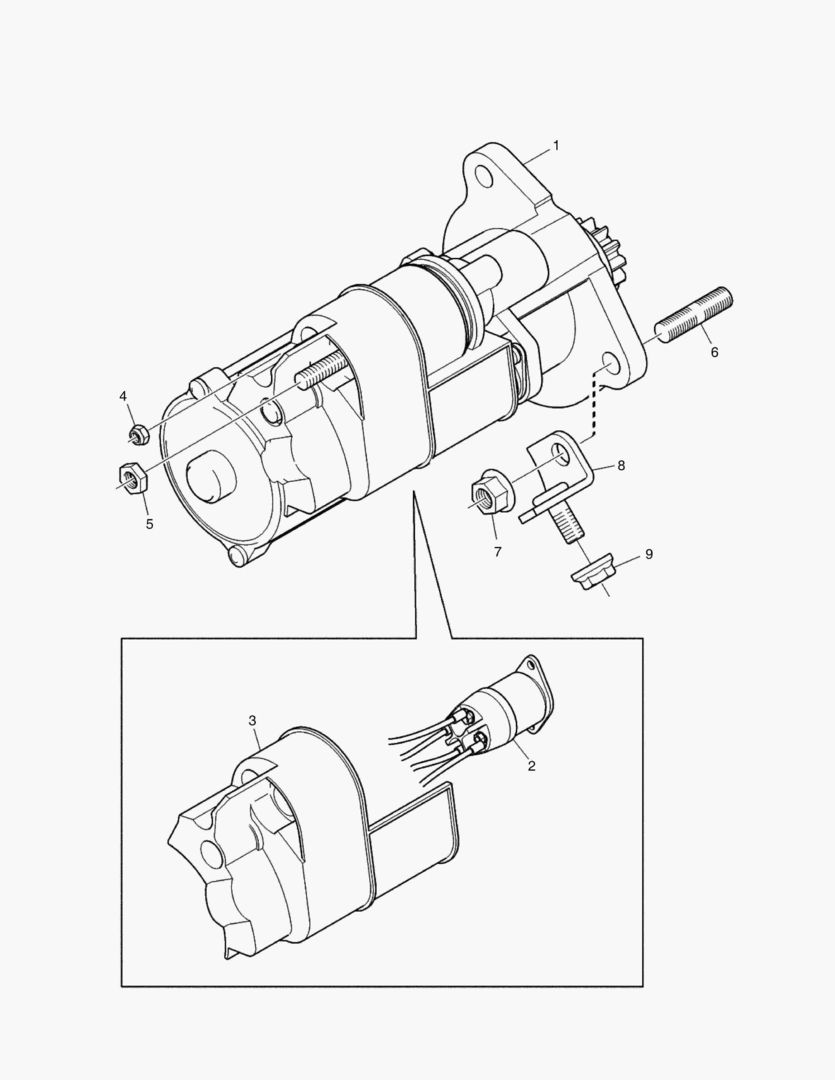 1
6
4
5
8
7
9
3
2