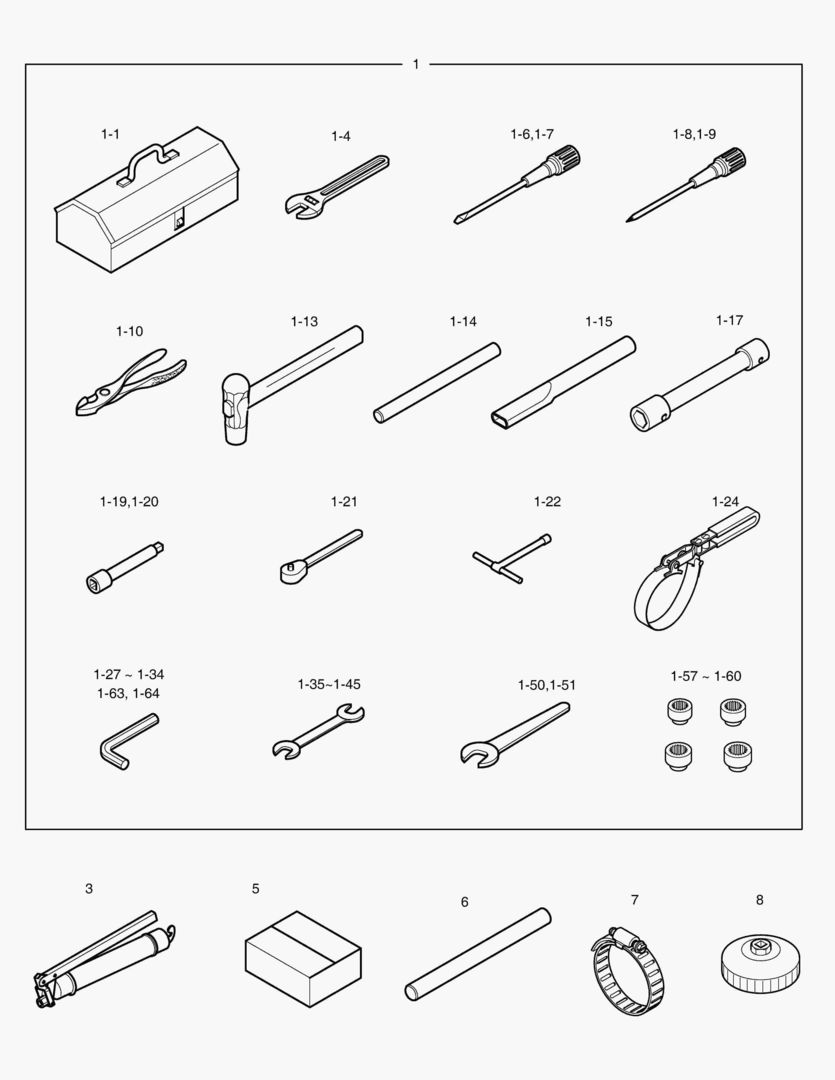 1

1-1
1-4
1-6,1-7
1-8,1-9

1-10
1-13
1-14
1-15
1-17

1-19,1-20
1-21
1-22
1-24

1-27 ~ 1-34
1-63, 1-64
1-35~1-45
1-50,1-51
1-57 ~ 1-60

3
5
6
7
8