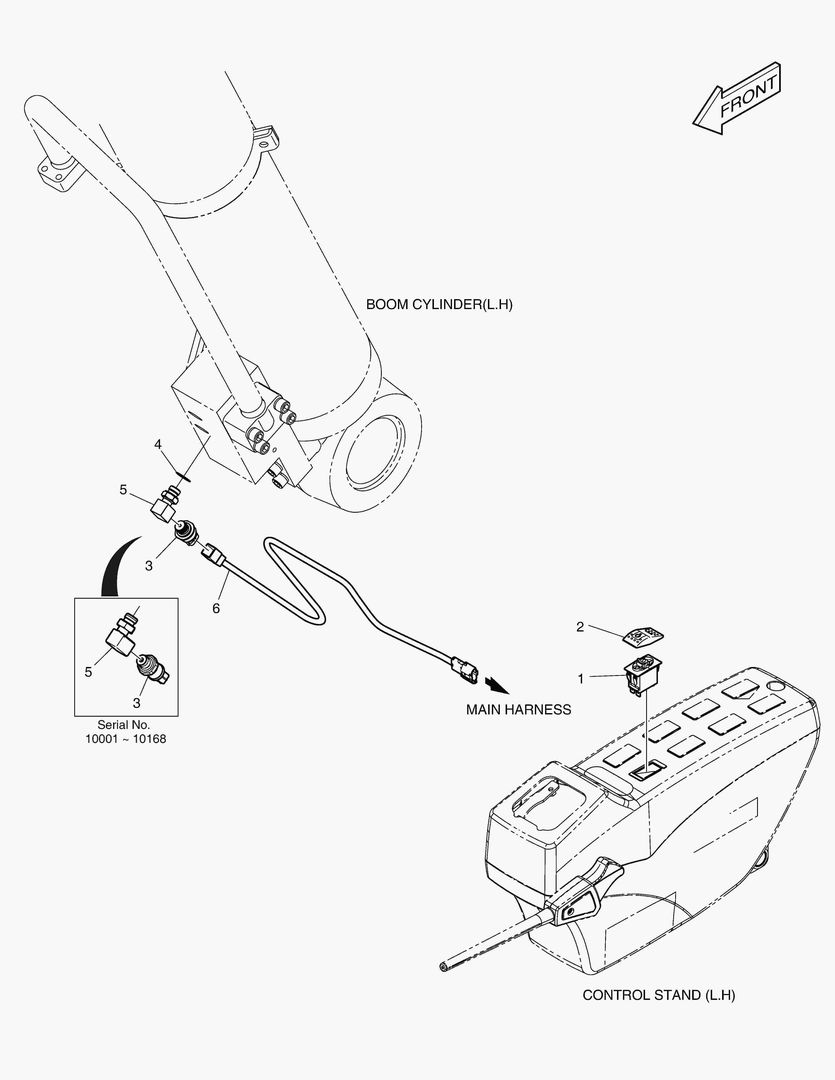 FRONT

BOOM CYLINDER(L.H)

4

5

3

6

5

3

Serial No.
10001 ~ 10168

2

1

MAIN HARNESS

CONTROL STAND (L.H)