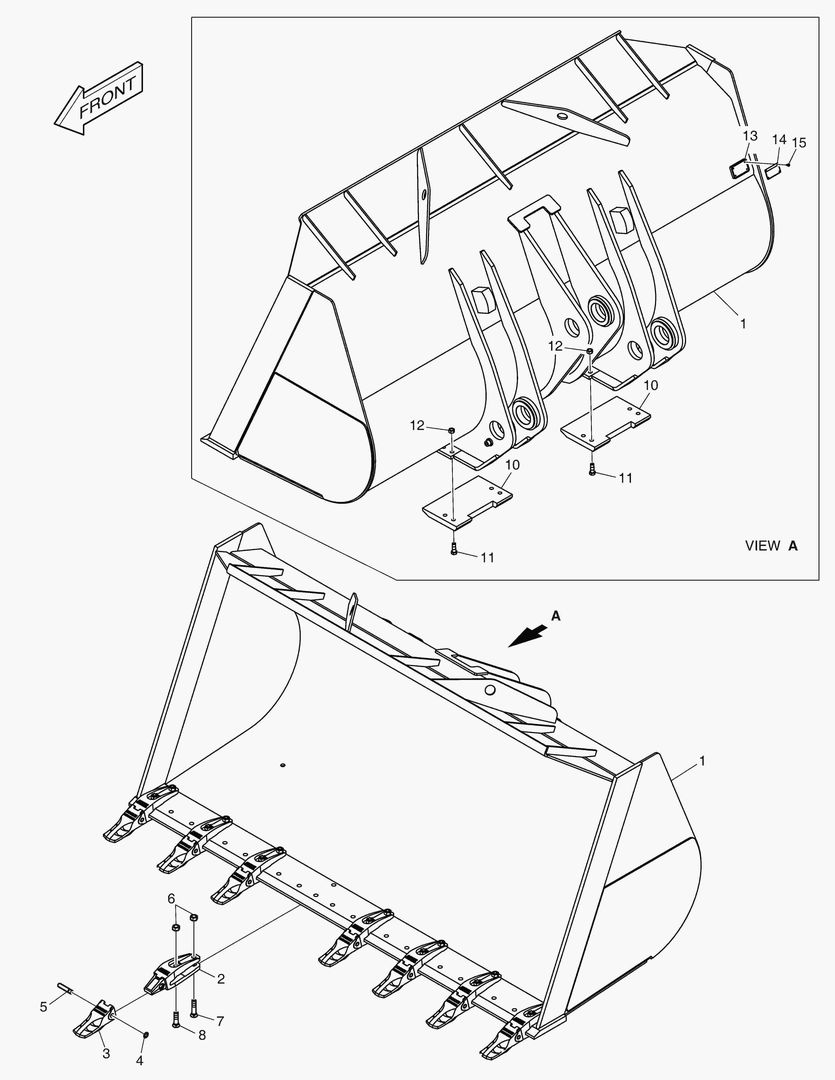 FRONT

13
14
15
1
12
10
12
11
10
11
VIEW A

A
1
6
2
5
7
8
3
4