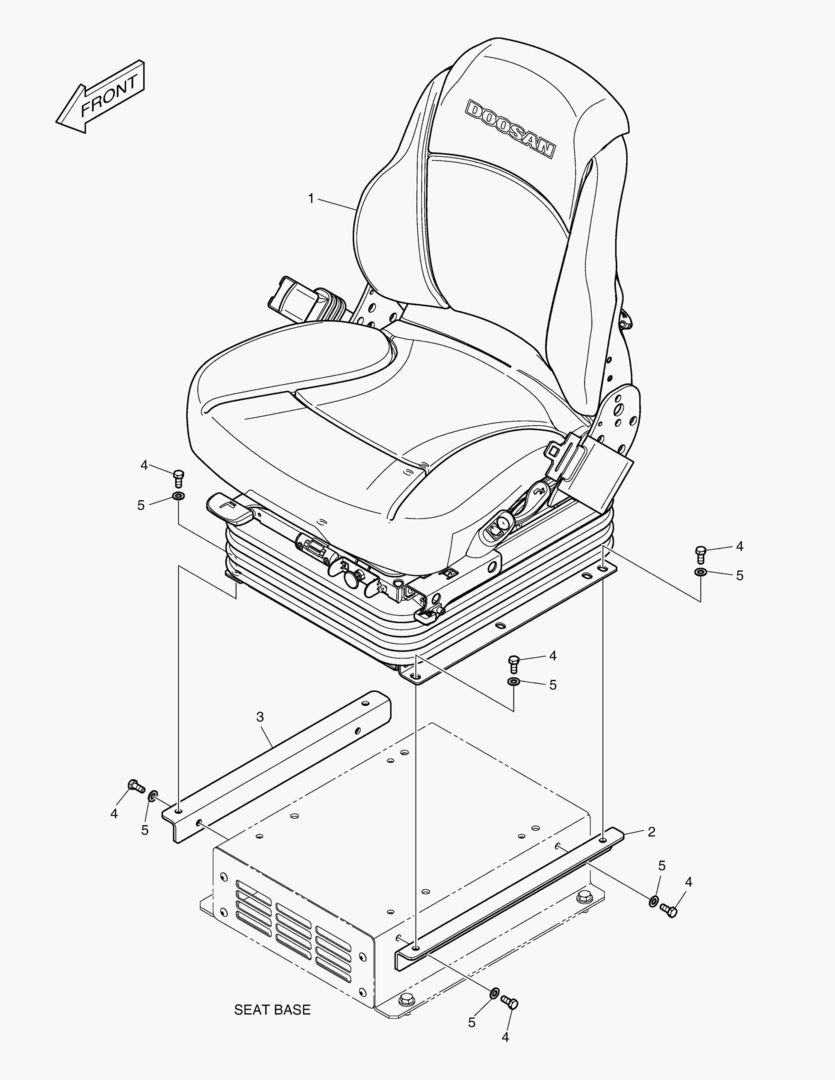 FRONT

DOOSAN

1

4

5

4

5

4

5

3

4

5

2

5

4

SEAT BASE

5

4