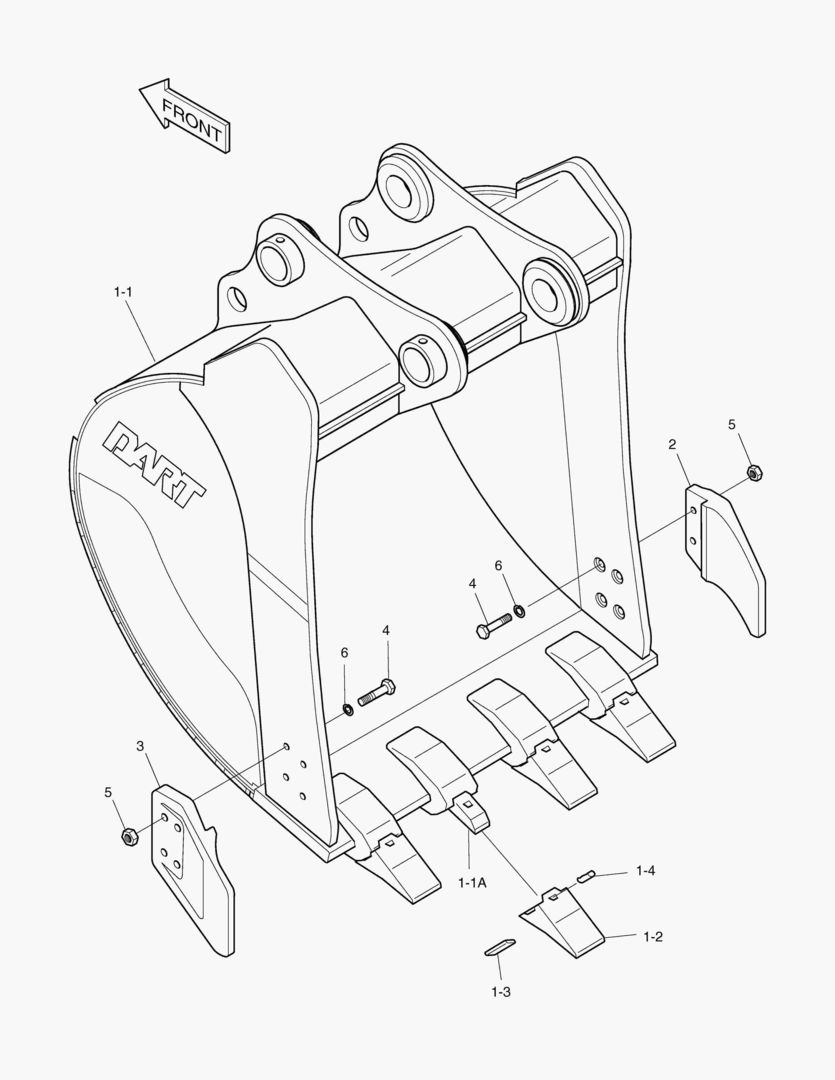 FRONT

1-1

DART

2

5

4

6

6

4

3

5

1-1A

1-4

1-2

1-3