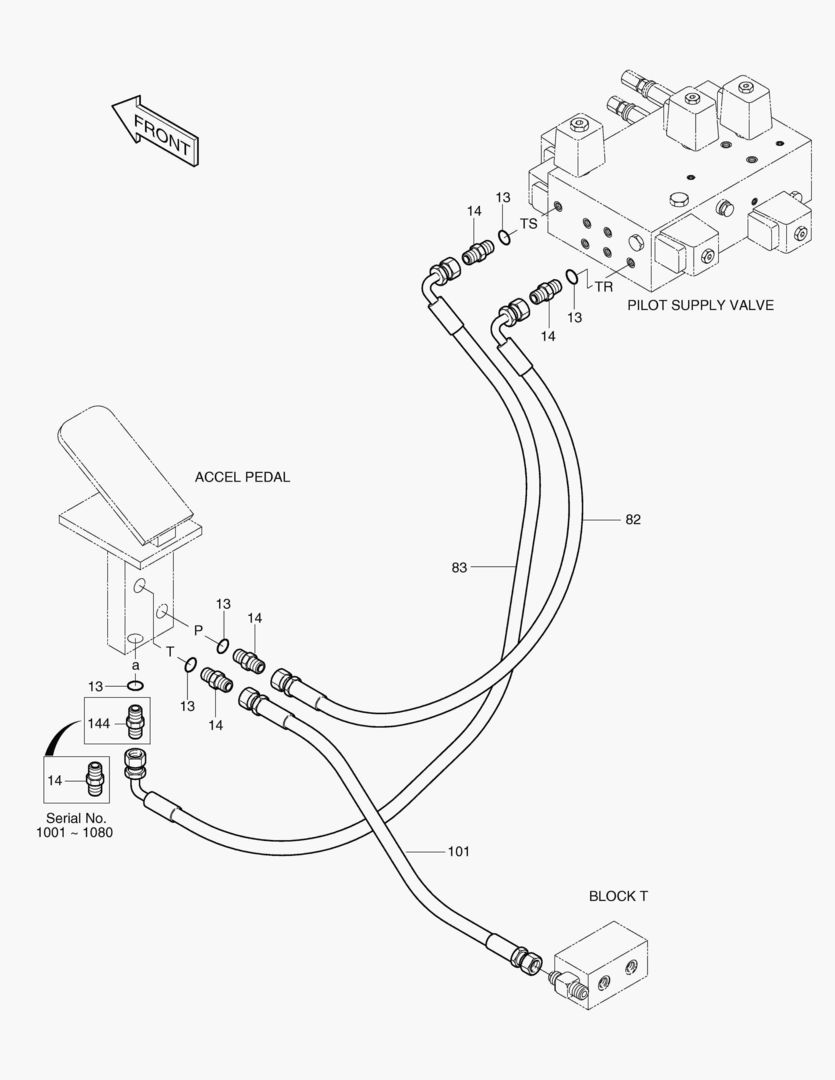 FRONT

14
13
TS

TR
13
14
PILOT SUPPLY VALVE

ACCEL PEDAL

82
83

13
14
P
T
a
13
13
14
144
14
Serial No.
1001 ~ 1080

101

BLOCK T