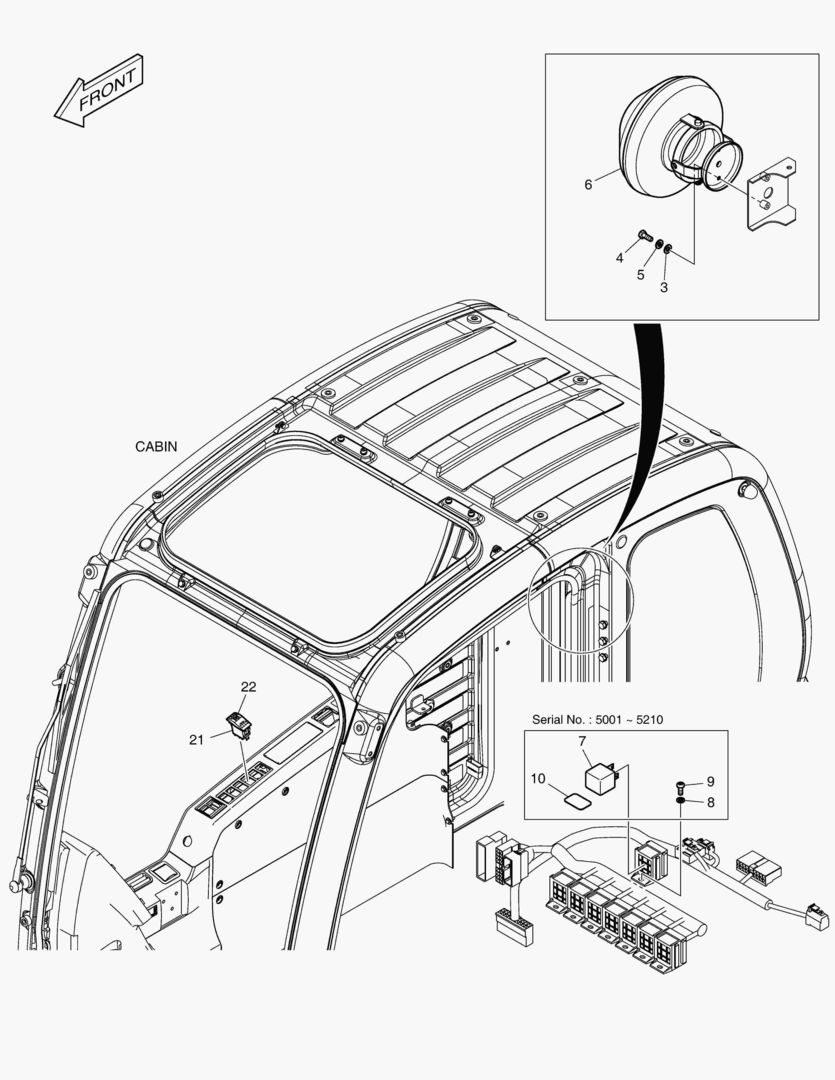 FRONT

6
4
5
3

CABIN

22
21

Serial No. : 5001 ~ 5210
7
10
9
8