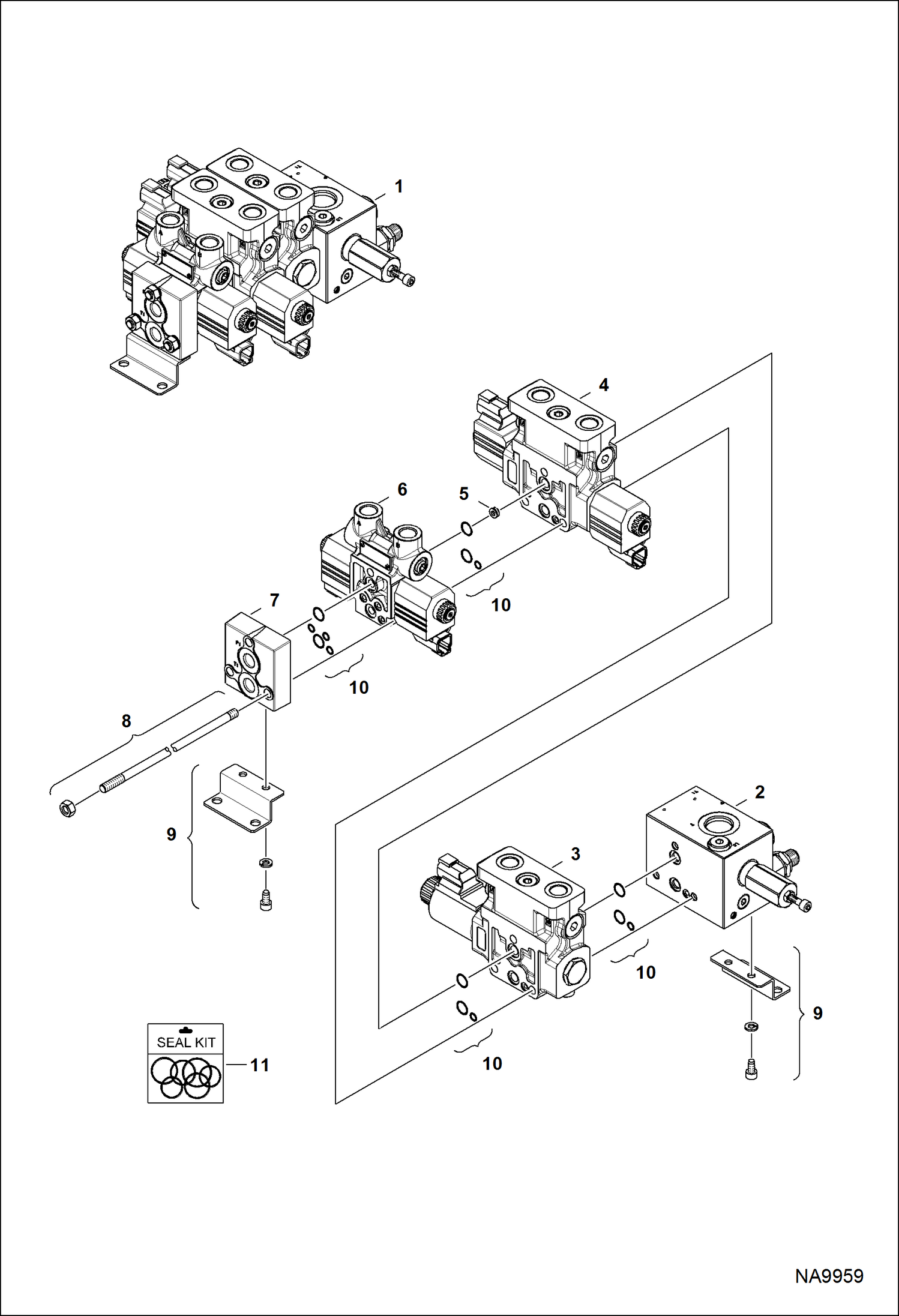 1

4

6

5

10

7

10

8

9

2

3

10

9

10

SEAL KIT

11

NA9959