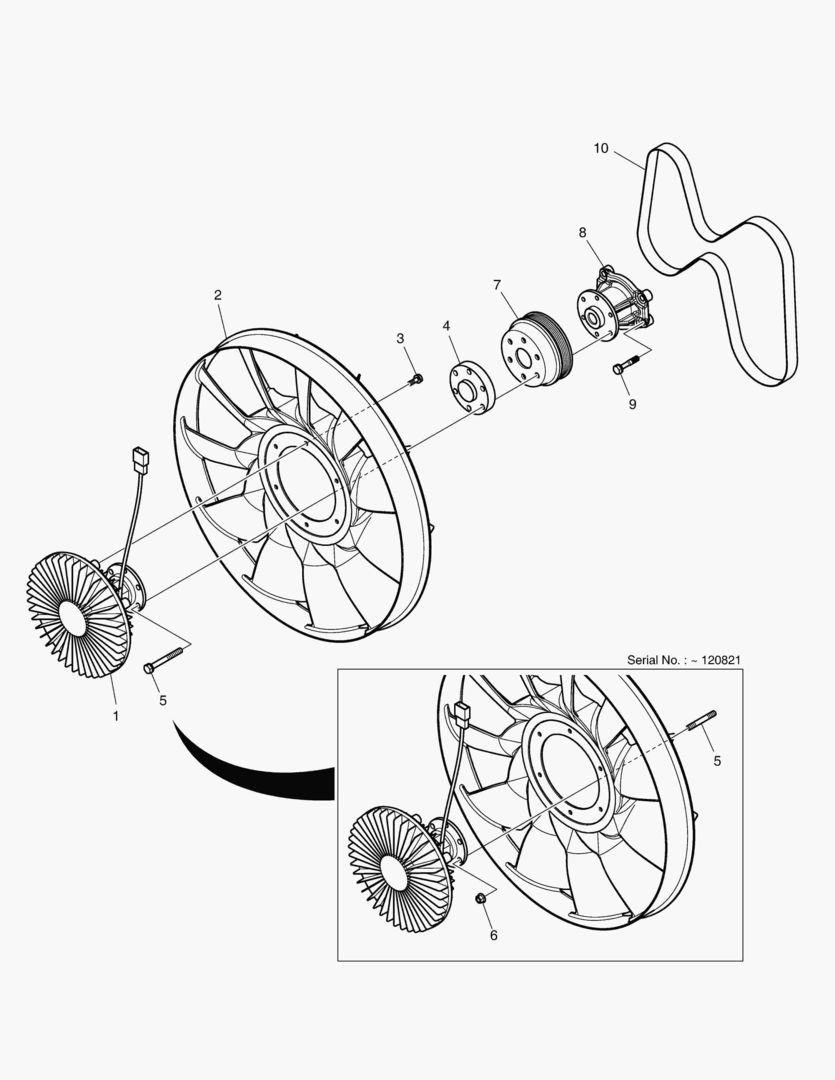 10
8
2
7
3
4
9
1
5
Serial No. : ~ 120821
5
6