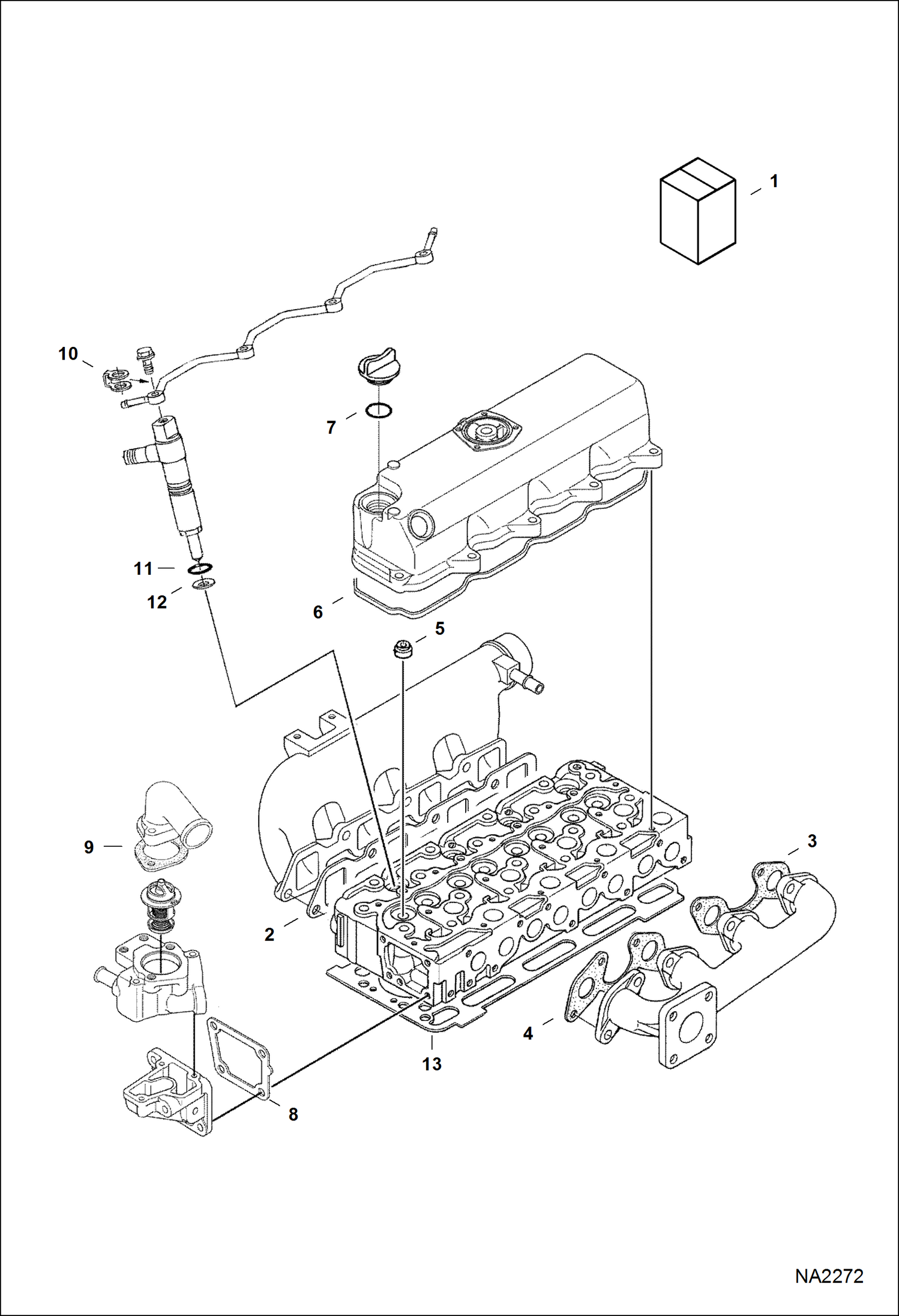 1

10

7

11

12

6

5

9

3

2

4

13

8

NA2272