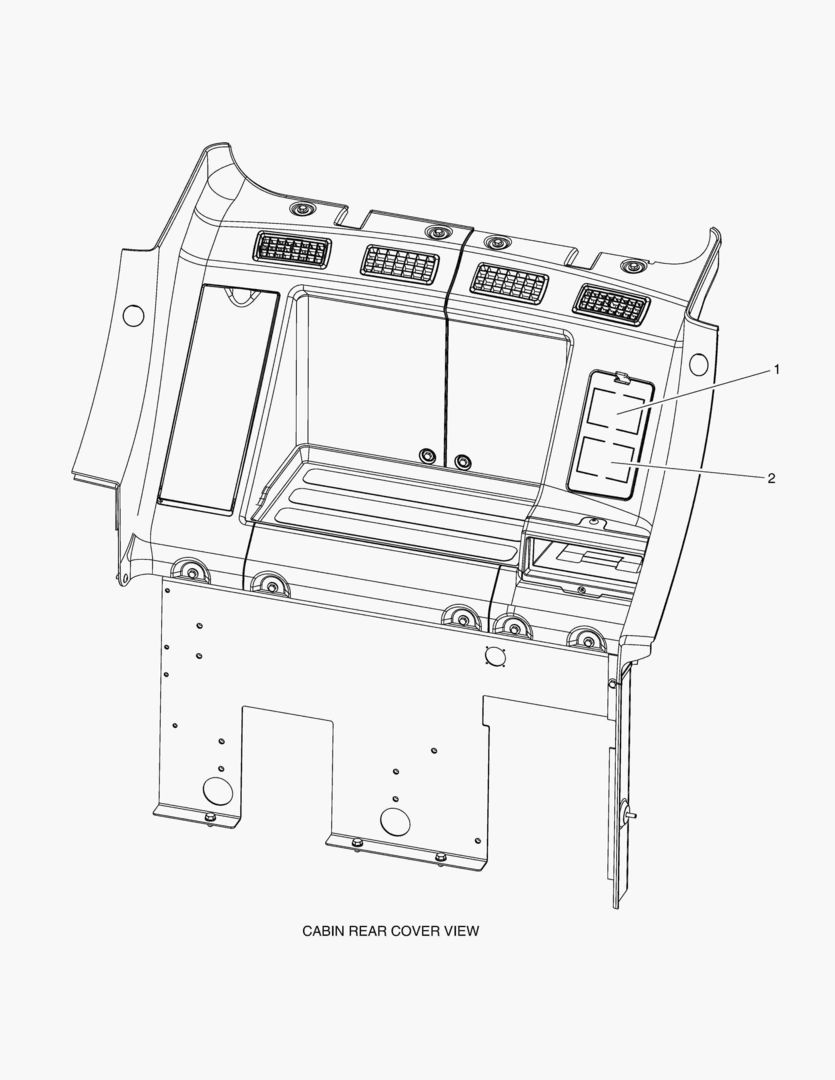 1

2

CABIN REAR COVER VIEW