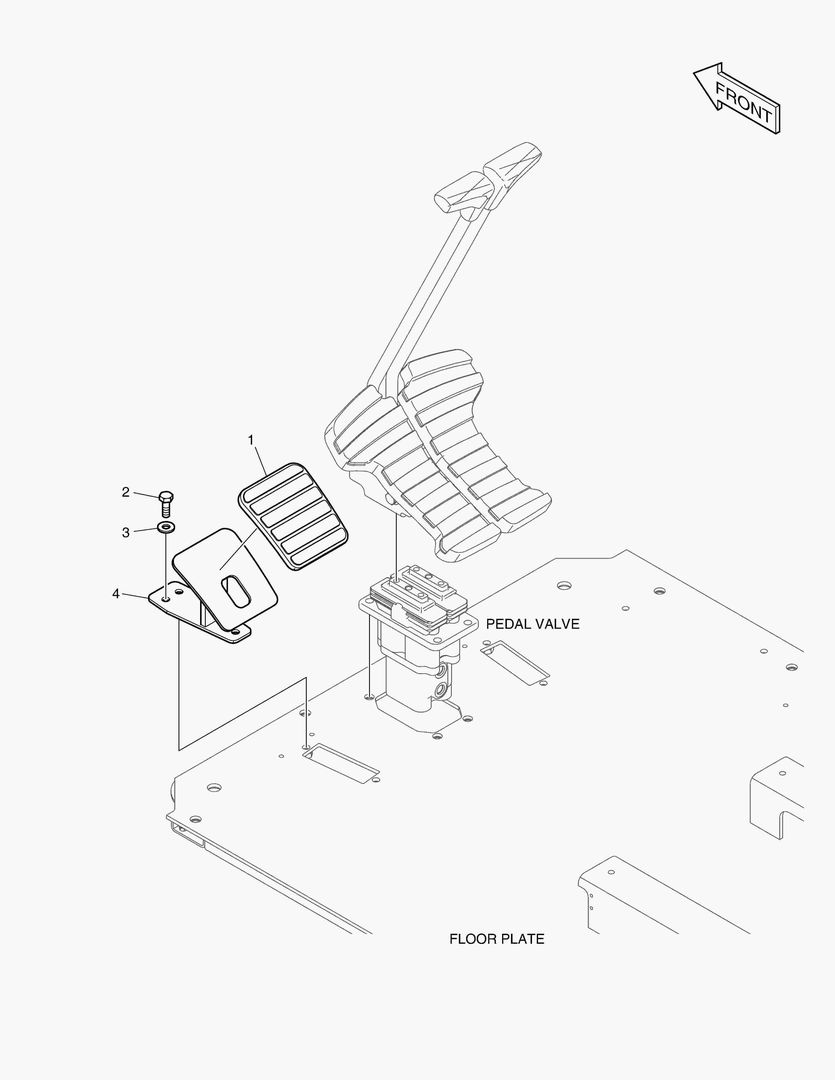 FRONT

1

2

3

4

PEDAL VALVE

FLOOR PLATE