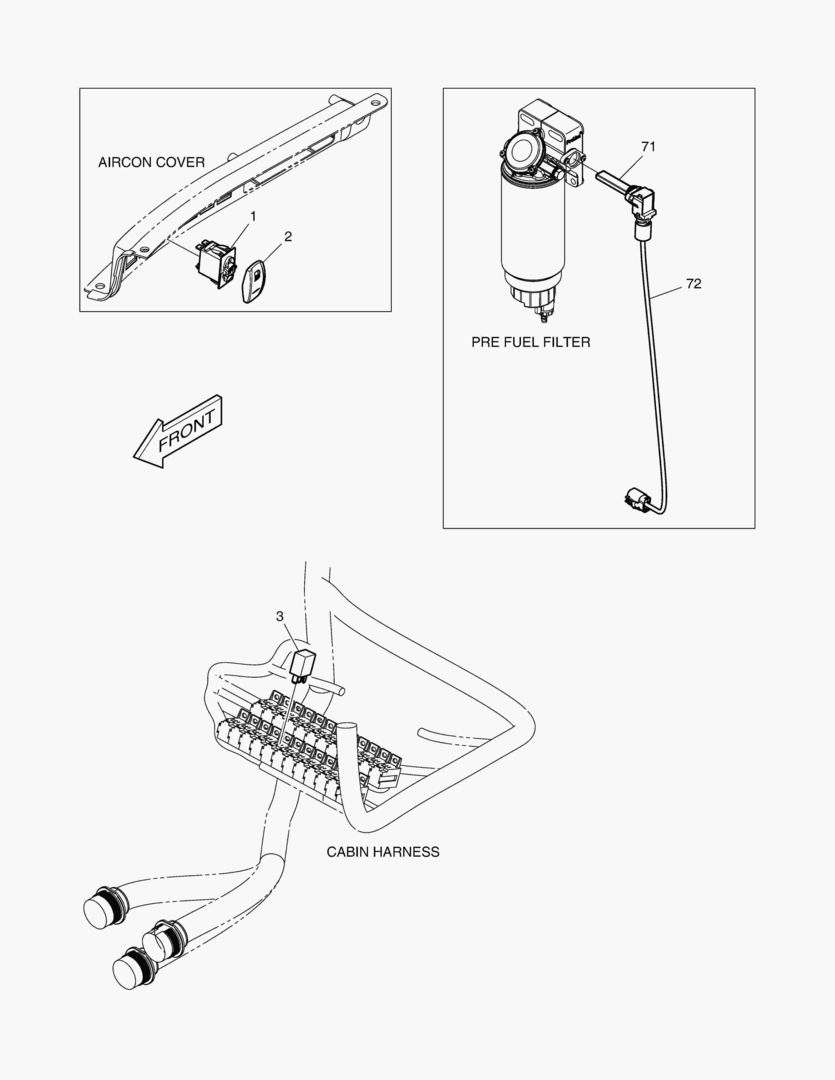 AIRCON COVER

1

2

71

72

PRE FUEL FILTER

FRONT

3

CABIN HARNESS