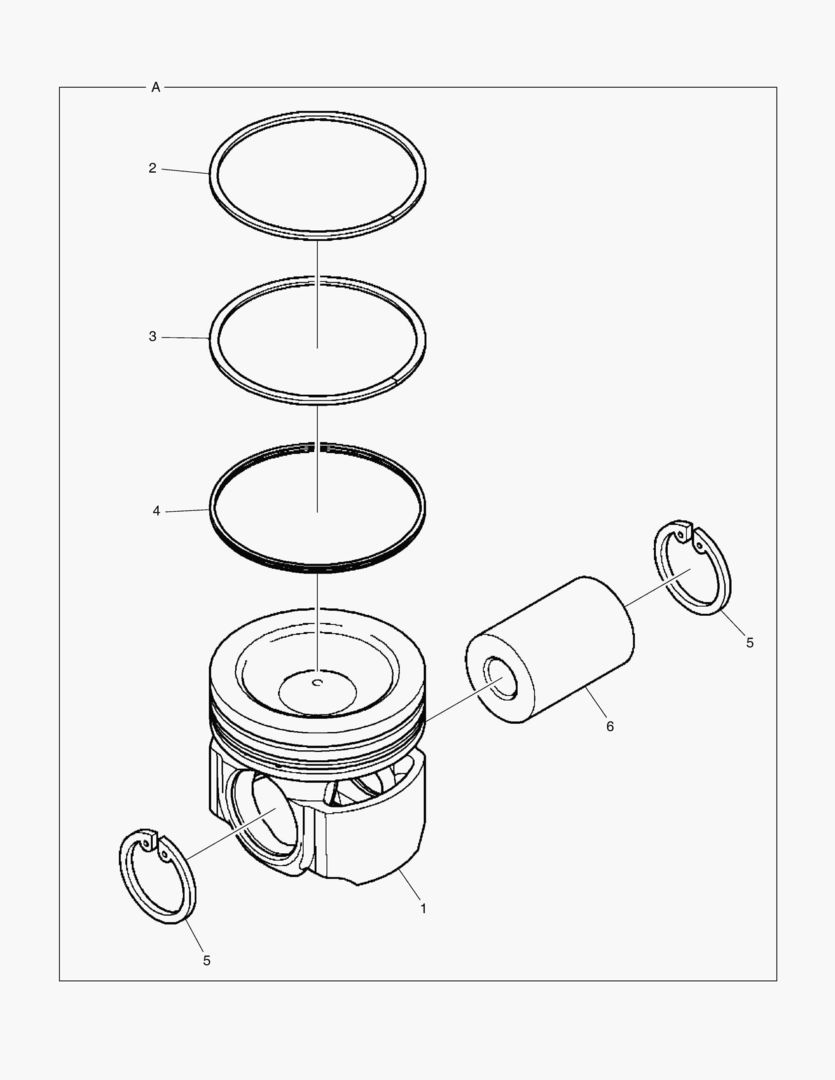 A
2
3
4
5
6
1
5