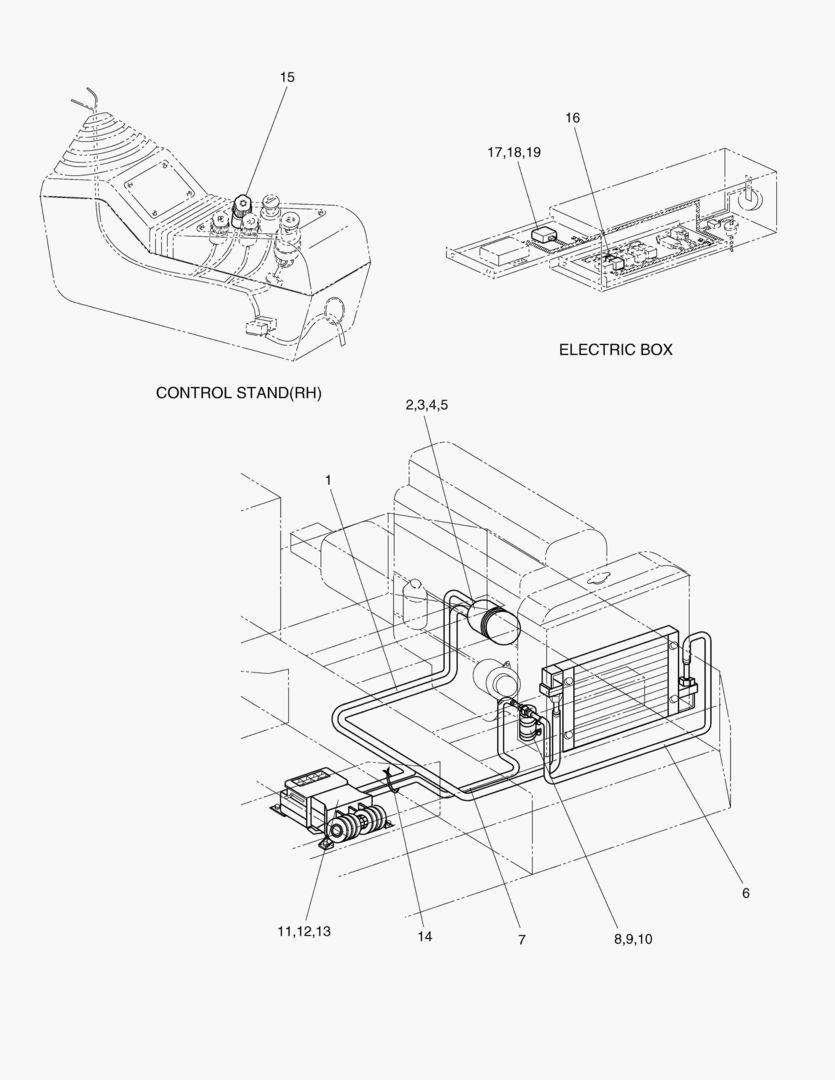 15

16

17,18,19

ELECTRIC BOX

CONTROL STAND(RH)

2,3,4,5

1

6

11,12,13

14

7

8,9,10