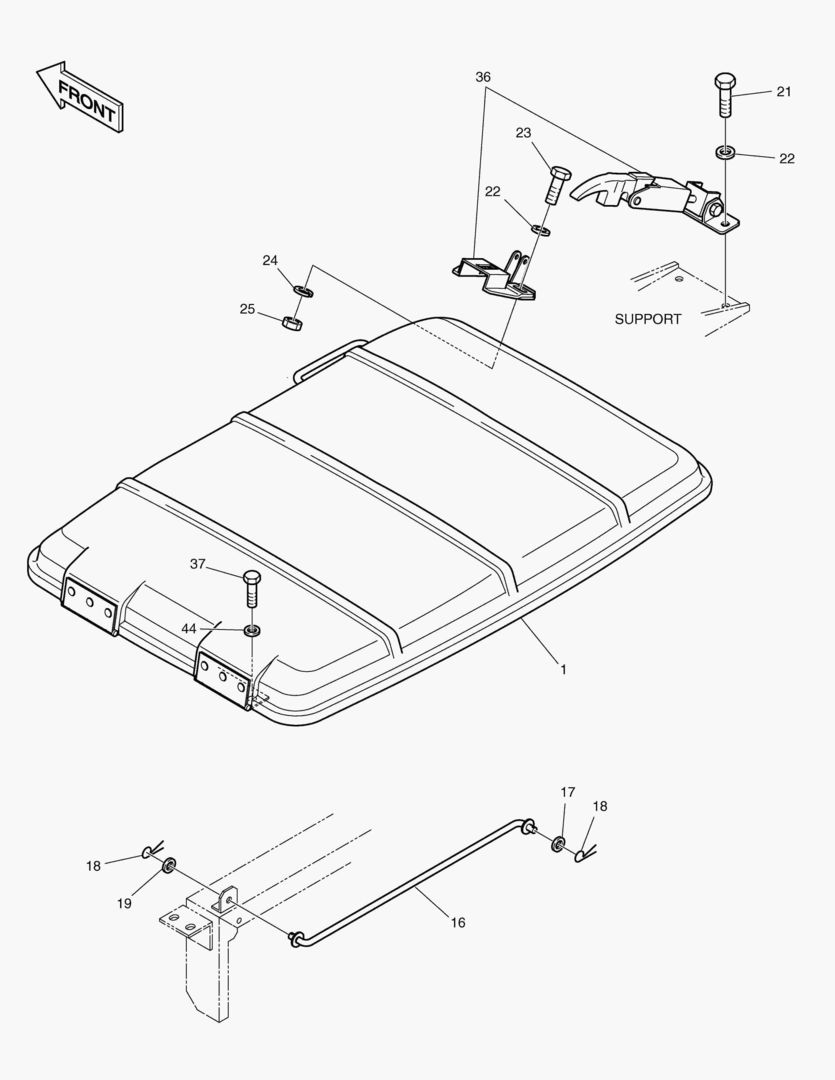 FRONT

36
21
23
22
22
24
25
SUPPORT
37
44
1
17
18
18
19
16