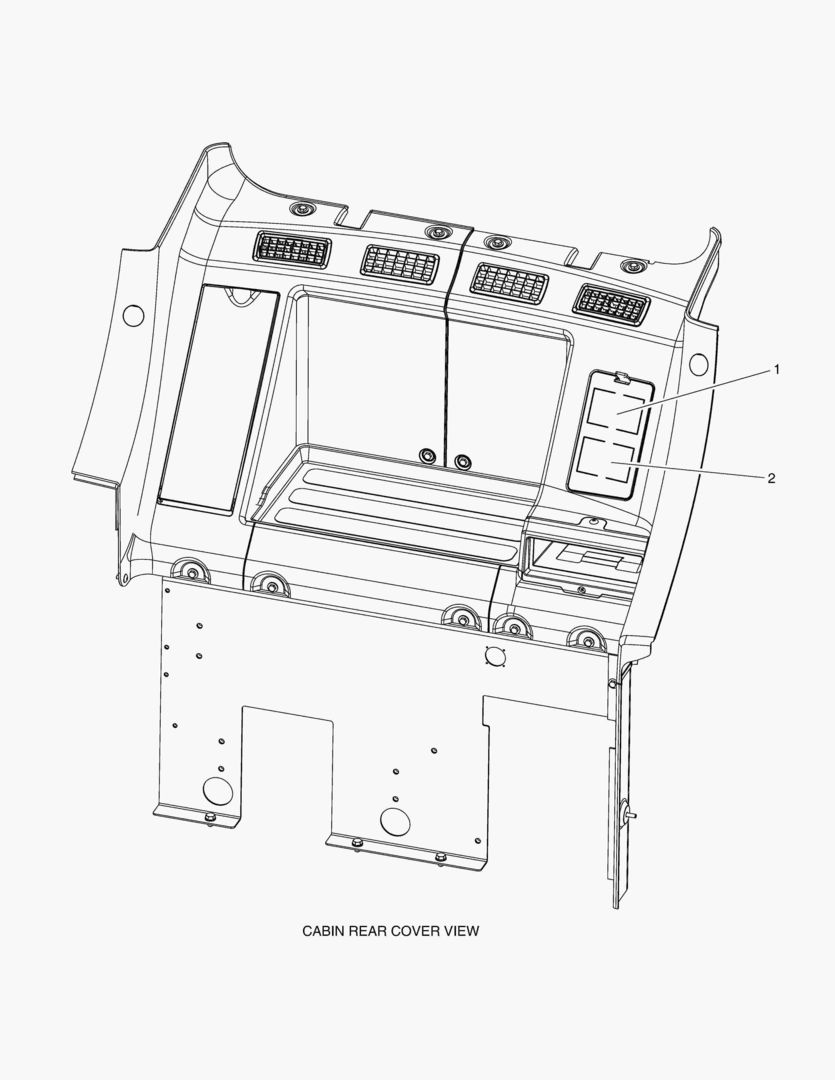 1

2

CABIN REAR COVER VIEW