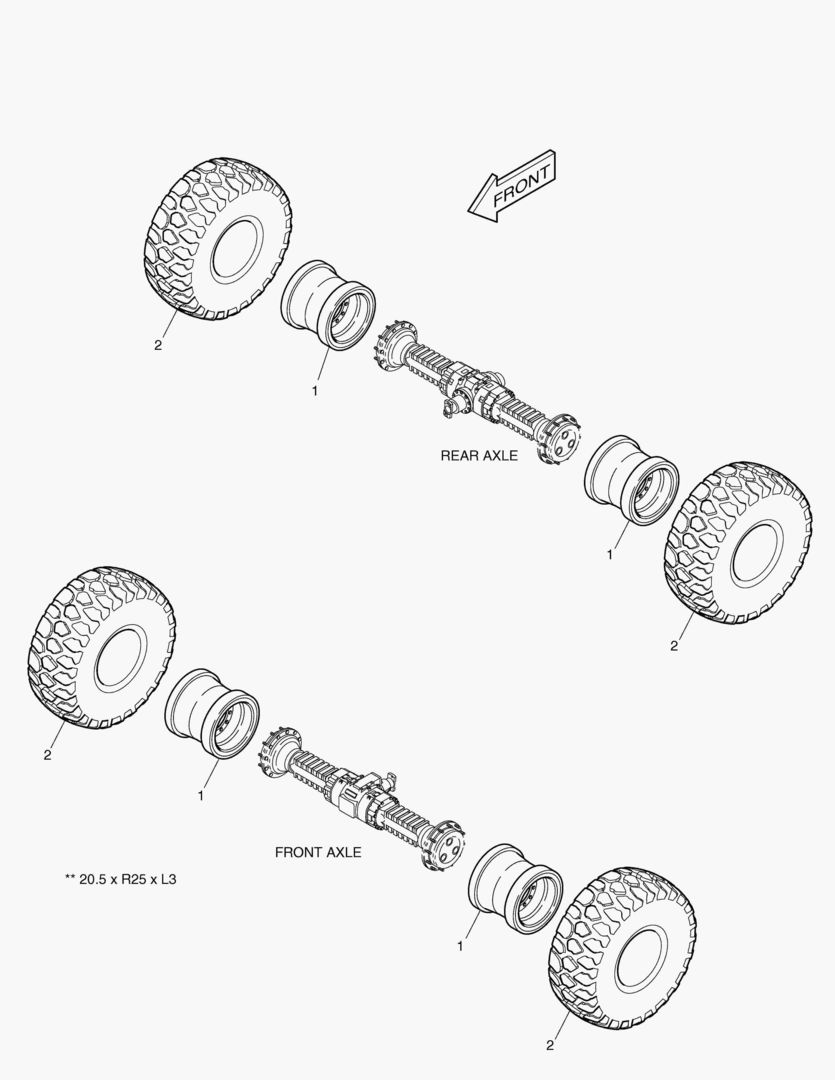 FRONT

2

1

REAR AXLE

1

2

2

1

FRONT AXLE

** 20.5 x R25 x L3

1

2