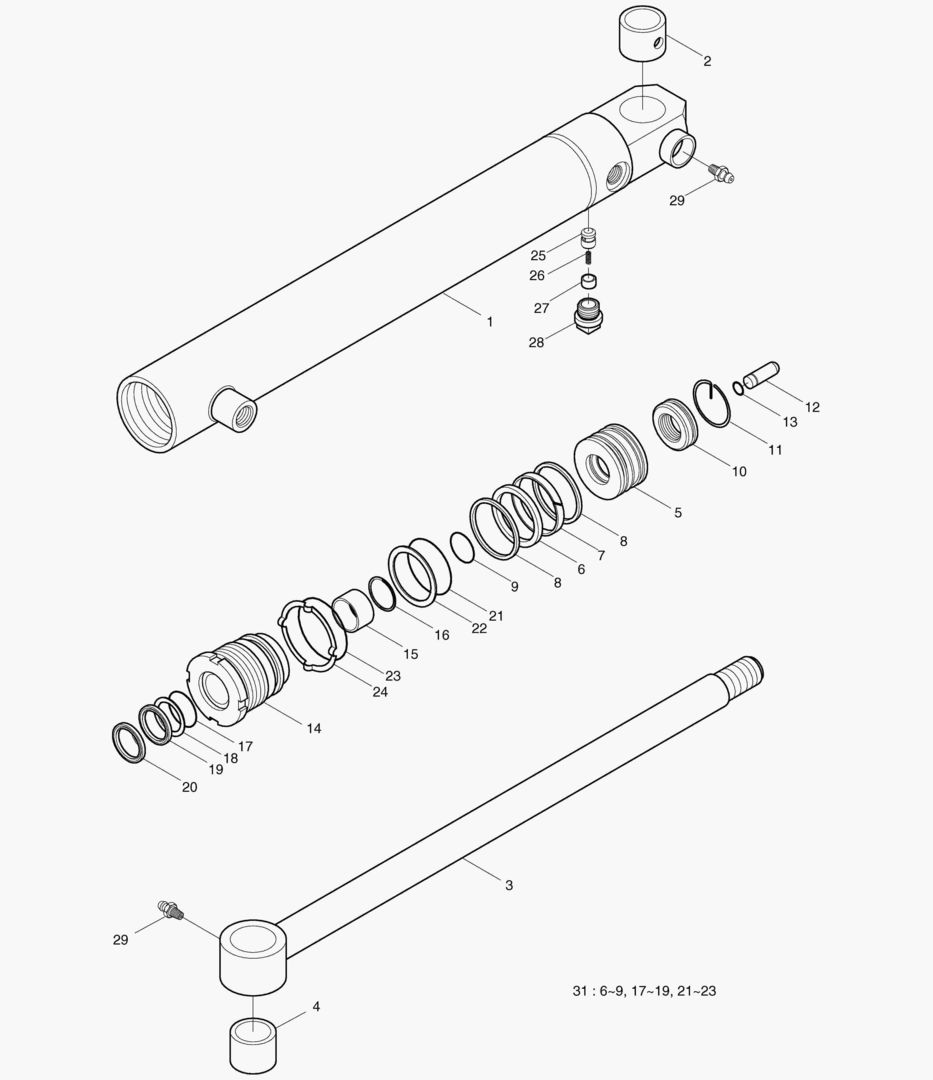 2
29
25
26
27
28
1
12
13
11
10
5
8
7
6
8
9
21
22
16
15
23
24
14
17
18
19
20
3
29
4
31 : 6~9, 17~19, 21~23